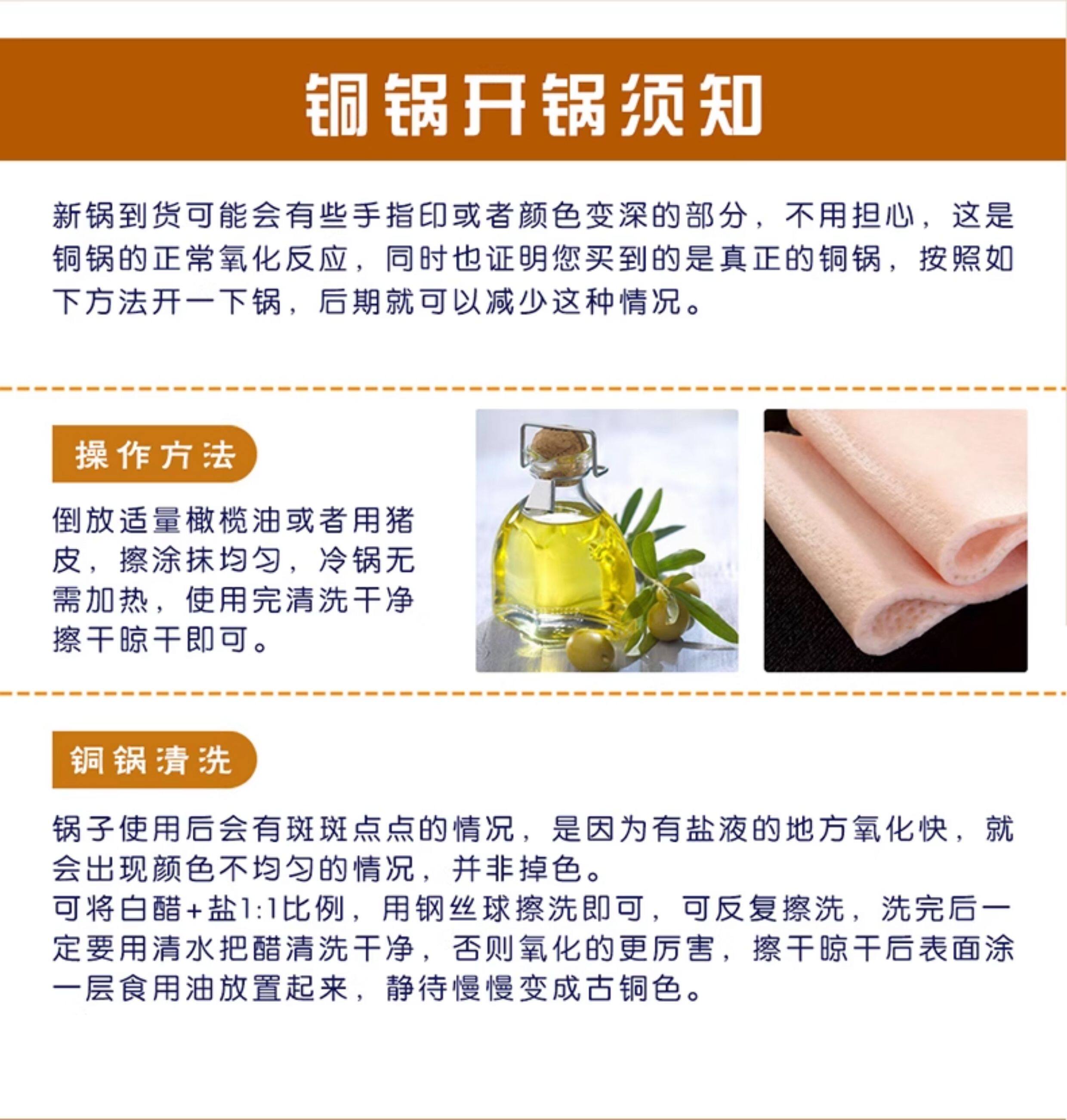 铜锅开锅须知

新锅到货可能会有些手指印或者颜色变深的部分，不用担心，这是铜锅的正常氧化反应，同时也证明您买到的是真正的铜锅，按照如下方法开一下锅，后期就可以减少这种情况。

操作方法

倒放适量橄榄油或者用猪皮，擦涂抹均匀，冷锅无需加热，使用完清洗干净擦干晾干即可。

铜锅清洗

锅子使用后会有斑斑点点的情况，是因为有盐液的地方氧化快，就会出现颜色不均匀的情况，并非掉色。
可将白醋+盐1:1比例，用钢丝球擦洗即可，可反复擦洗，洗完后一定要用清水把醋清洗干净，否则氧化的更厉害，擦干晾干后表面涂一层食用油放置起来，静待慢慢变成古铜色。