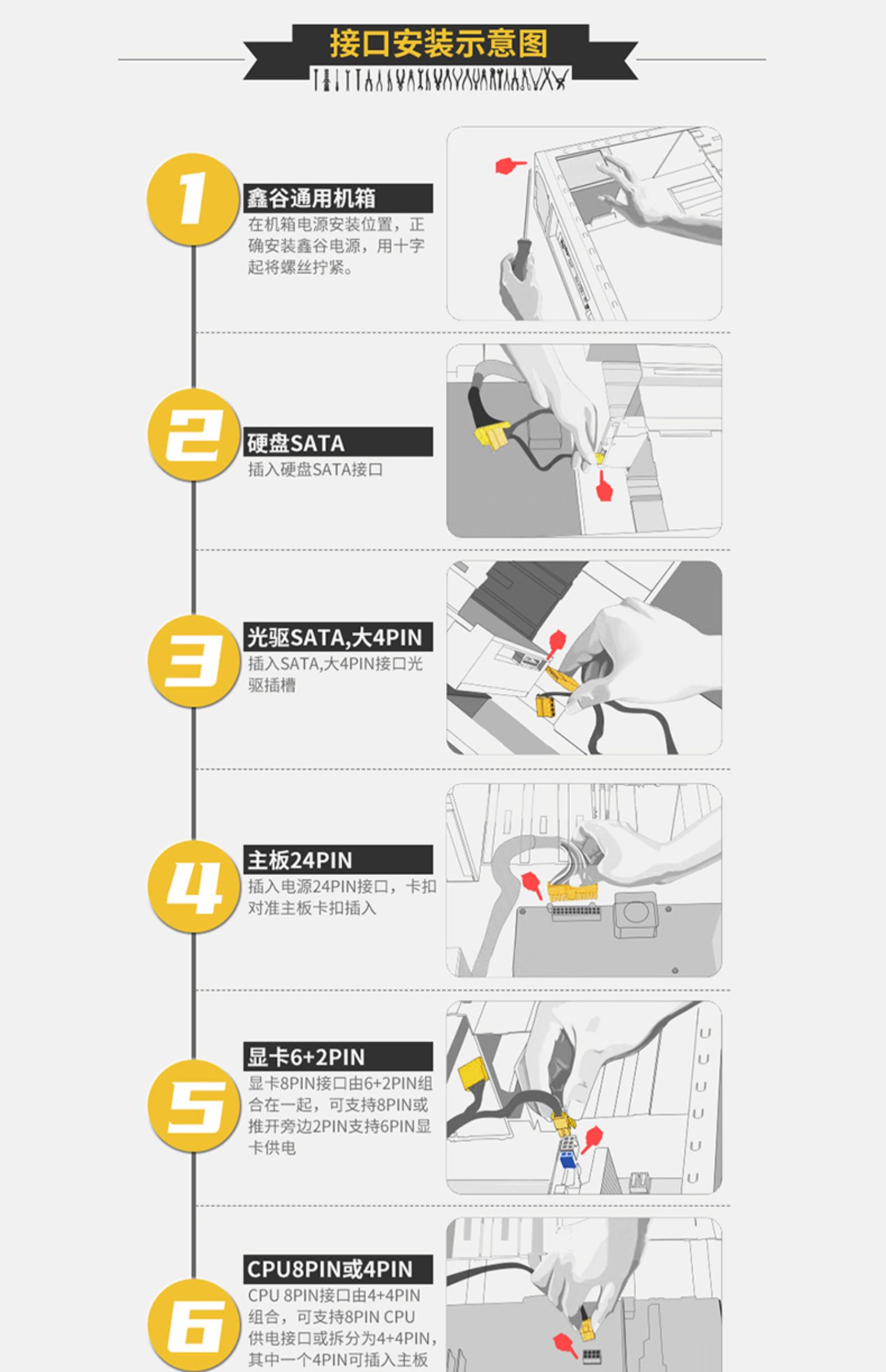 接口安装示意图

1
鑫谷通用机箱
在机箱电源安装位置，正确安装鑫谷电源，用十字起将螺丝拧紧。

2
硬盘SATA
插入硬盘SATA接口

3
光驱SATA,大4PIN
插入SATA,大4PIN接口光驱插槽

4
主板24PIN
插入电源24PIN接口，卡扣对准主板卡扣插入

5
显卡6+2PIN
显卡8PIN接口由6+2PIN组合在一起，可支持8PIN或推开旁边2PIN支持6PIN显卡供电

6
CPU8PIN或4PIN
CPU 8PIN接口由4+4PIN组合，可支持8PIN CPU供电接口或拆分为4+4PIN，其中一个4PIN可插入主板