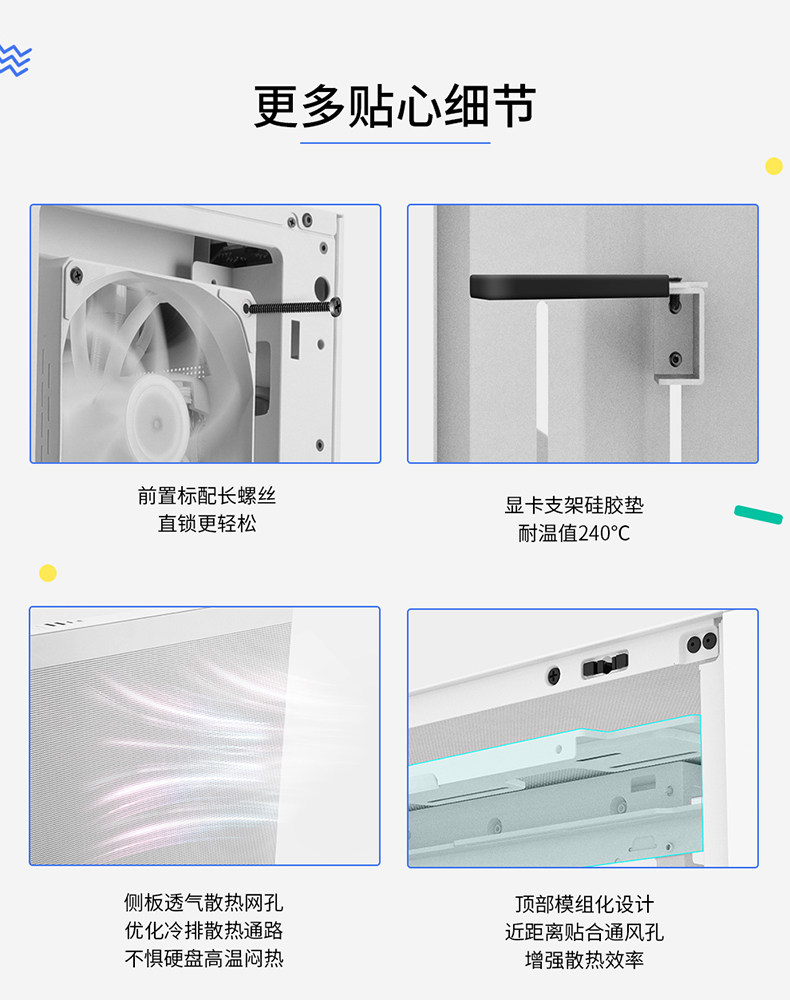 更多贴心细节

前置标配长螺丝
直锁更轻松

显卡支架硅胶垫
耐温值240°C

侧板透气散热网孔
优化冷排散热通路
不惧硬盘高温闷热

顶部模组化设计
近距离贴合通风孔
增强散热效率