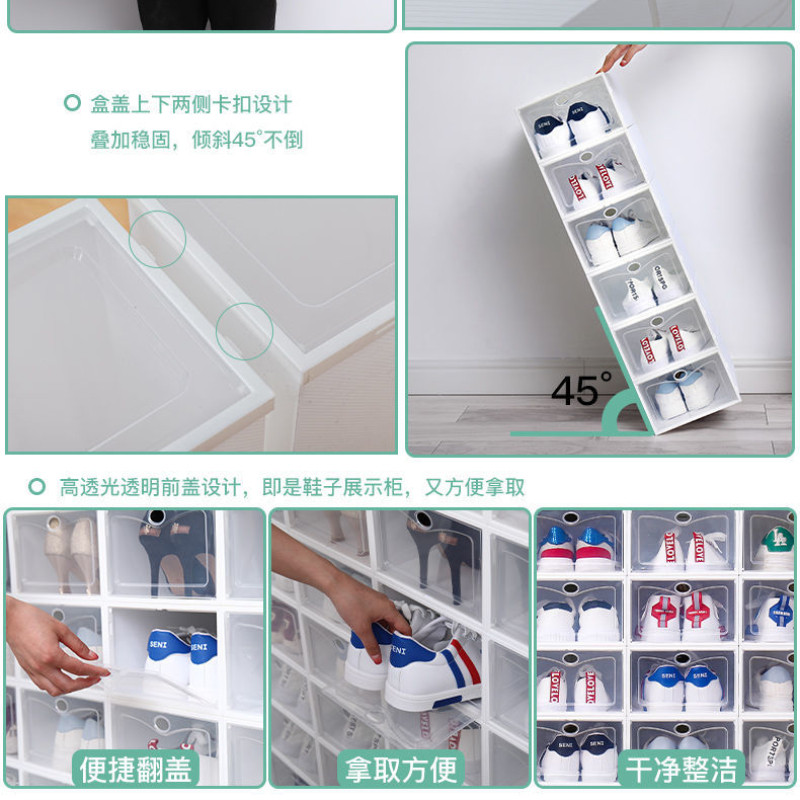 盒盖上下两侧卡扣设计
叠加稳固，倾斜45°不倒

45°

高透光透明前盖设计，即是鞋子展示柜，又方便拿取

便捷翻盖

拿取方便

干净整洁