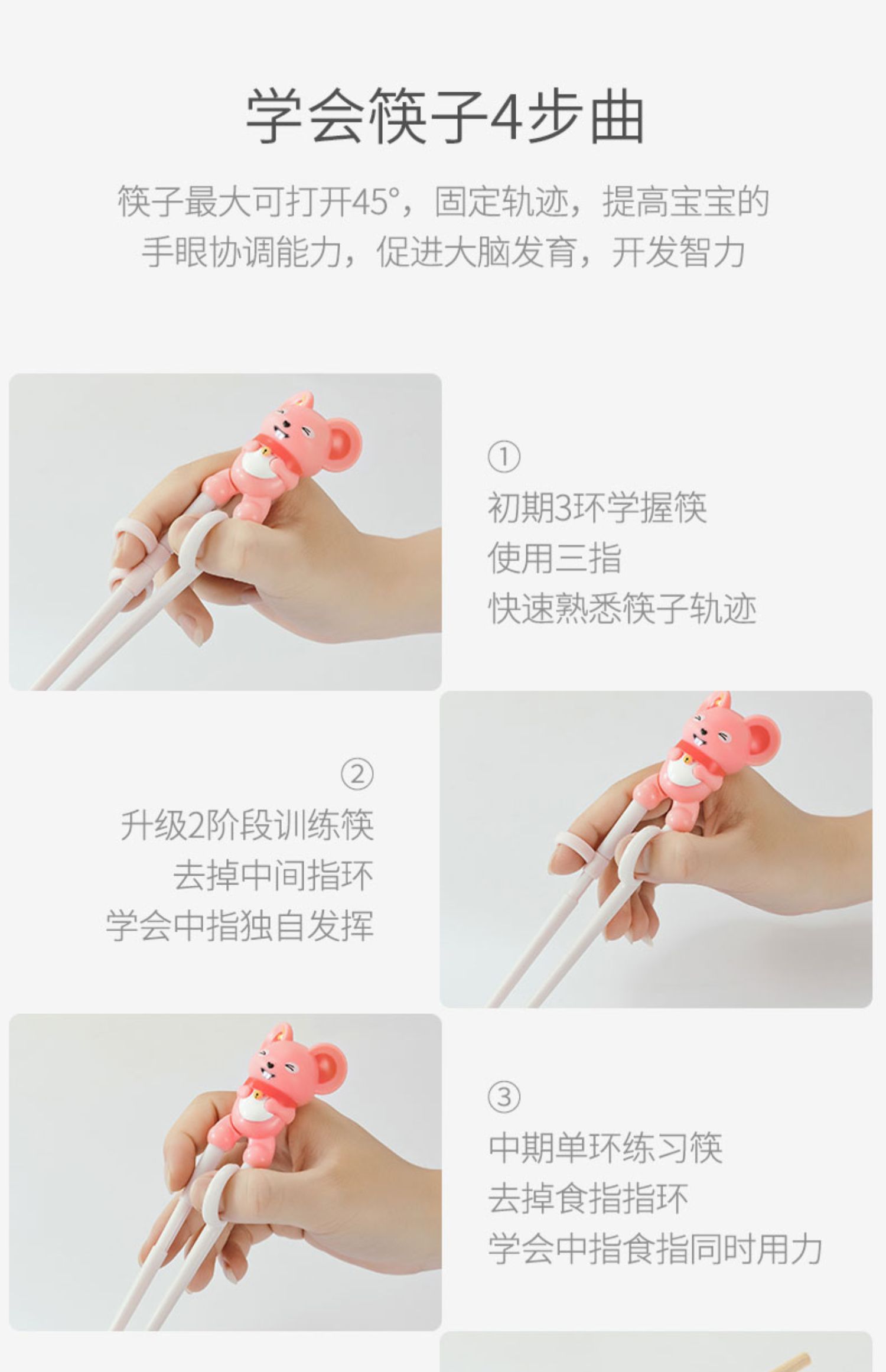 学会筷子4步曲

筷子最大可打开45°，固定轨迹，提高宝宝的手眼协调能力，促进大脑发育，开发智力

①
初期3环学握筷
使用三指
快速熟悉筷子轨迹

②
升级2阶段训练筷
去掉中间指环
学会中指独自发挥

③
中期单环练习筷
去掉食指指环
学会中指食指同时用力