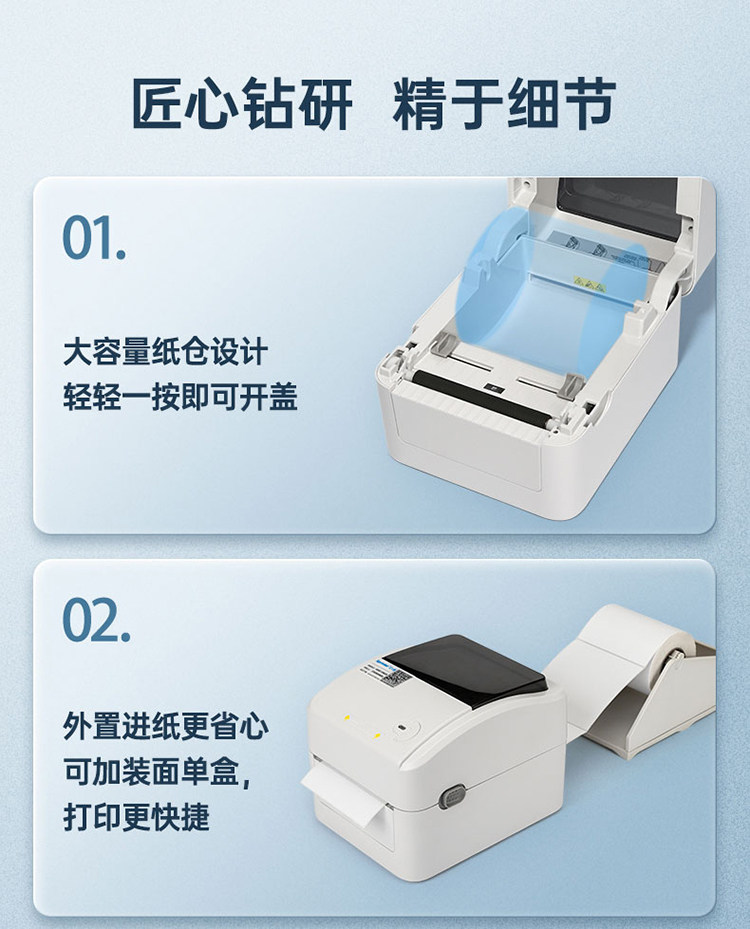 匠心钻研 精于细节

01.

大容量纸仓设计
轻轻一按即可开盖

02.

外置进纸更省心
可加装面单盒，
打印更快捷