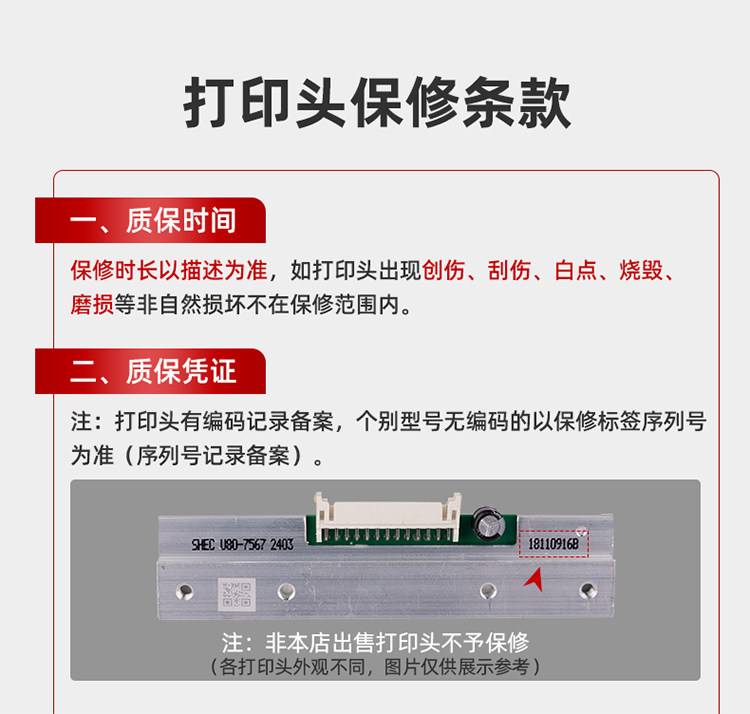 打印头保修条款

一、质保时间

保修时长以描述为准，如打印头出现创伤、刮伤、白点、烧毁、磨损等非自然损坏不在保修范围内。

二、质保凭证

注：打印头有编码记录备案，个别型号无编码的以保修标签序列号为准（序列号记录备案）。

SHEC U80-7567 2403

18110916B

注：非本店出售打印头不予保修
（各打印头外观不同，图片仅供展示参考）