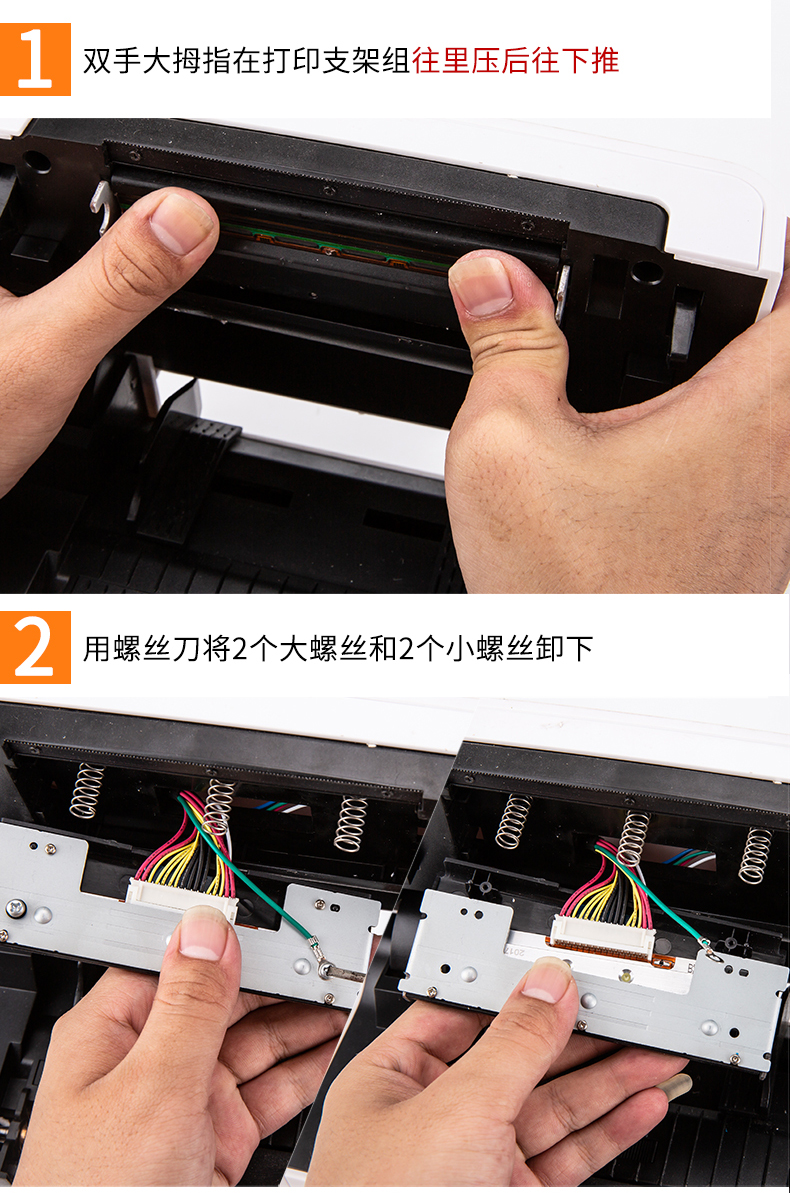 1 双手大拇指在打印支架组往里压后往下推

2 用螺丝刀将2个大螺丝和2个小螺丝卸下