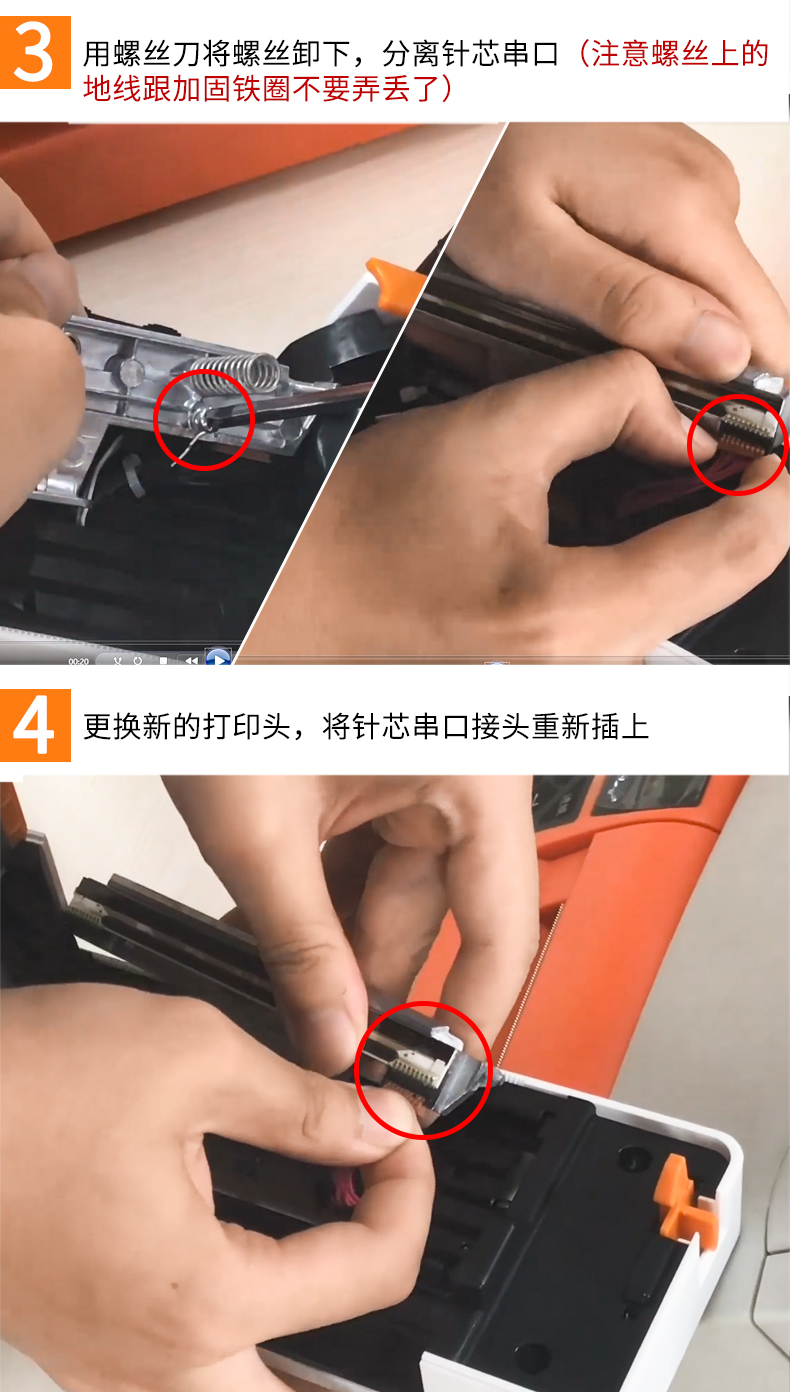 3 用螺丝刀将螺丝卸下，分离针芯串口（注意螺丝上的地线跟加固铁圈不要弄丢了）

00:20

4 更换新的打印头，将针芯串口接头重新插上