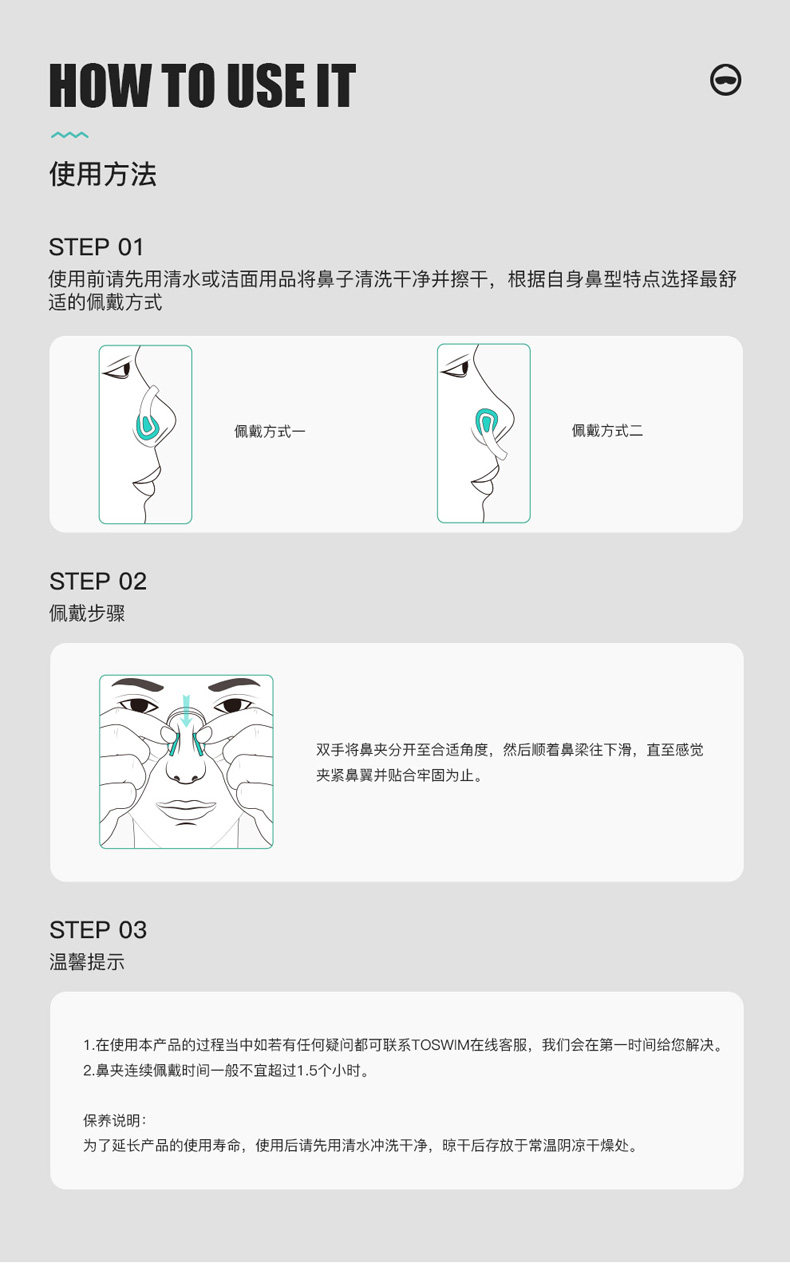 HOW TO USE IT

使用方法

STEP 01
使用前请先用清水或洁面用品将鼻子清洗干净并擦干，根据自身鼻型特点选择最舒适的佩戴方式

佩戴方式一

佩戴方式二

STEP 02
佩戴步骤

双手将鼻夹分开至合适角度，然后顺着鼻梁往下滑，直至感觉夹紧鼻翼并贴合牢固为止。

STEP 03
温馨提示

1.在使用本产品的过程当中如若有任何疑问都可联系TOSWIM在线客服，我们会在第一时间给您解决。
2.鼻夹连续佩戴时间一般不宜超过1.5个小时。

保养说明：
为了延长产品的使用寿命，使用后请先用清水冲洗干净，晾干后存放于常温阴凉干燥处。