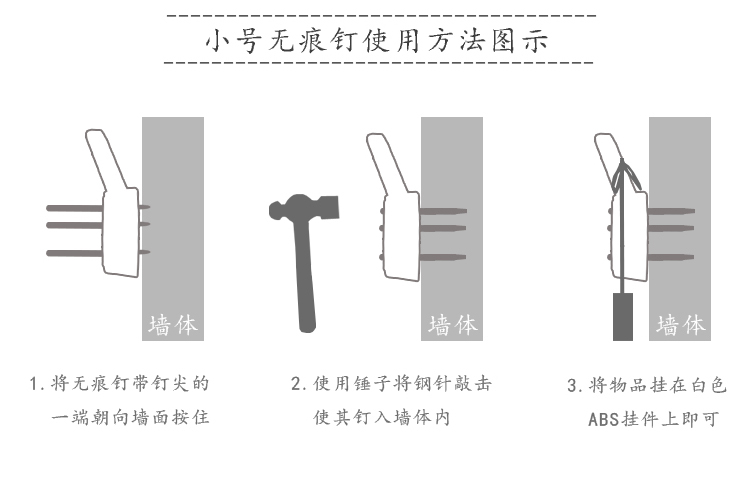 小号无痕钉使用方法图示

墙体

墙体

墙体

1.将无痕钉带钉尖的一端朝向墙面按住

2.使用锤子将钢针敲击使其钉入墙体内

3.将物品挂在白色ABS挂件上即可