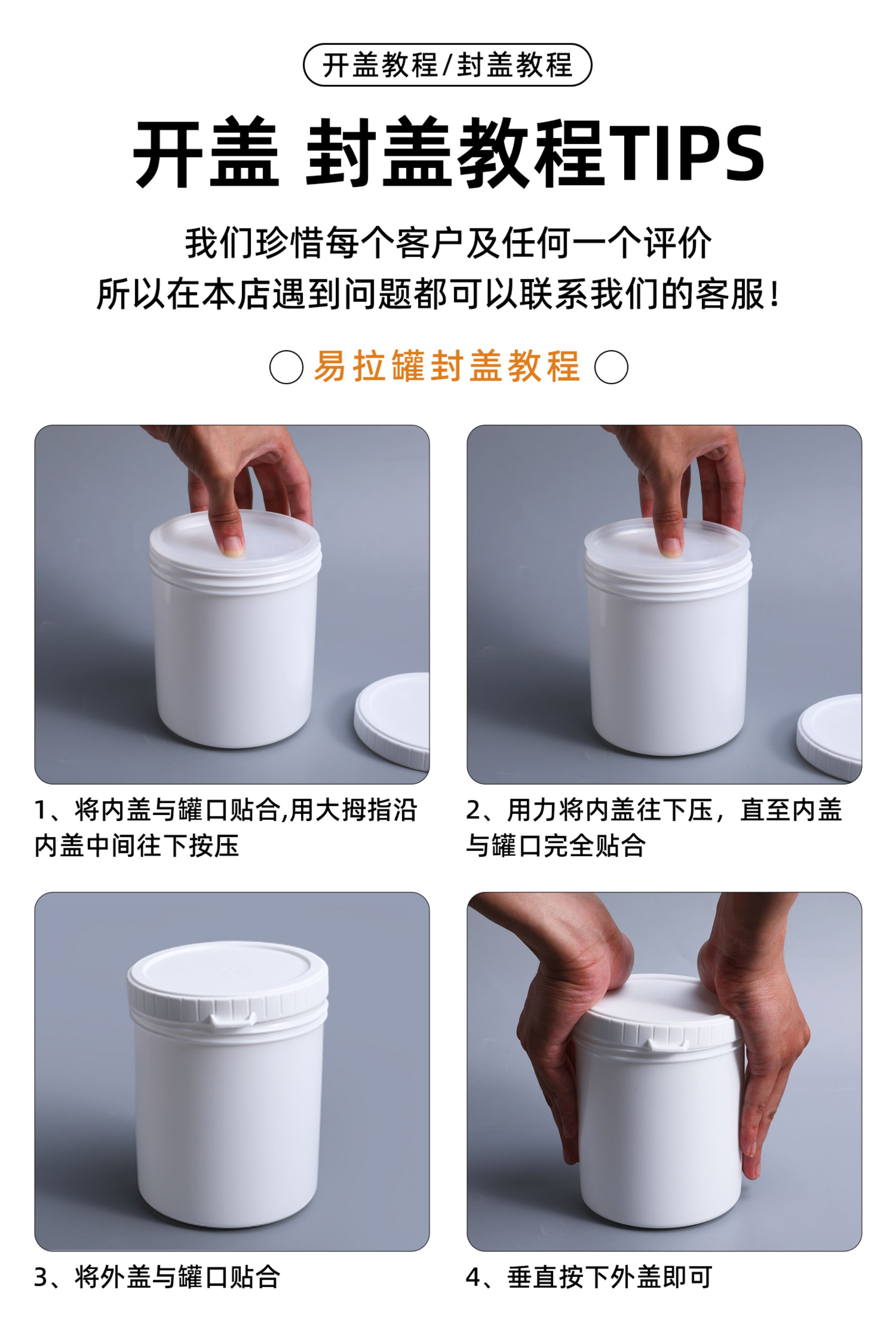 开盖教程/封盖教程

开盖 封盖教程TIPS

我们珍惜每个客户及任何一个评价
所以在本店遇到问题都可以联系我们的客服！

易拉罐封盖教程

1、将内盖与罐口贴合,用大拇指沿内盖中间往下按压

2、用力将内盖往下压，直至内盖与罐口完全贴合

3、将外盖与罐口贴合

4、垂直按下外盖即可