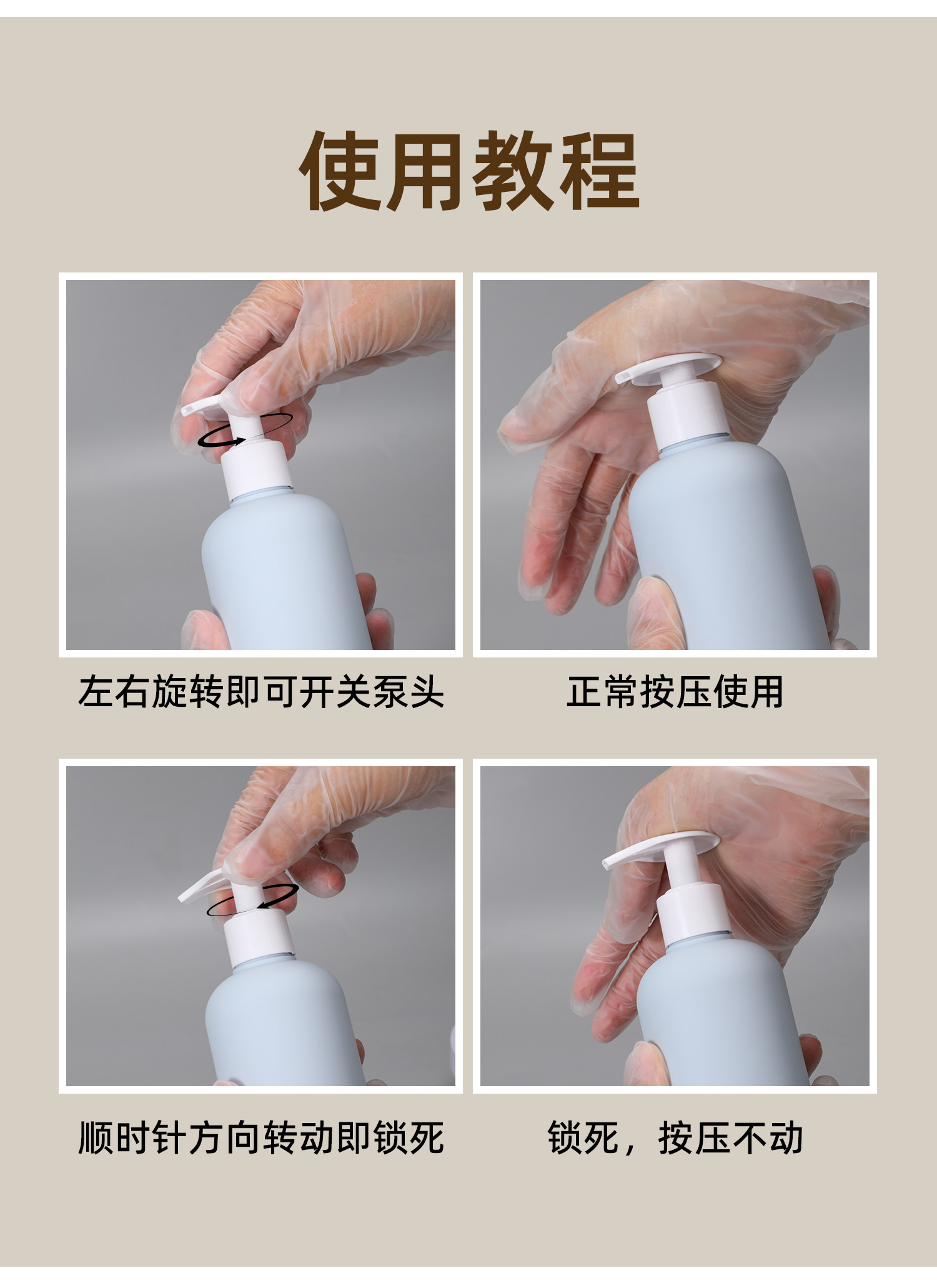 使用教程

左右旋转即可开关泵头

正常按压使用

顺时针方向转动即锁死

锁死，按压不动