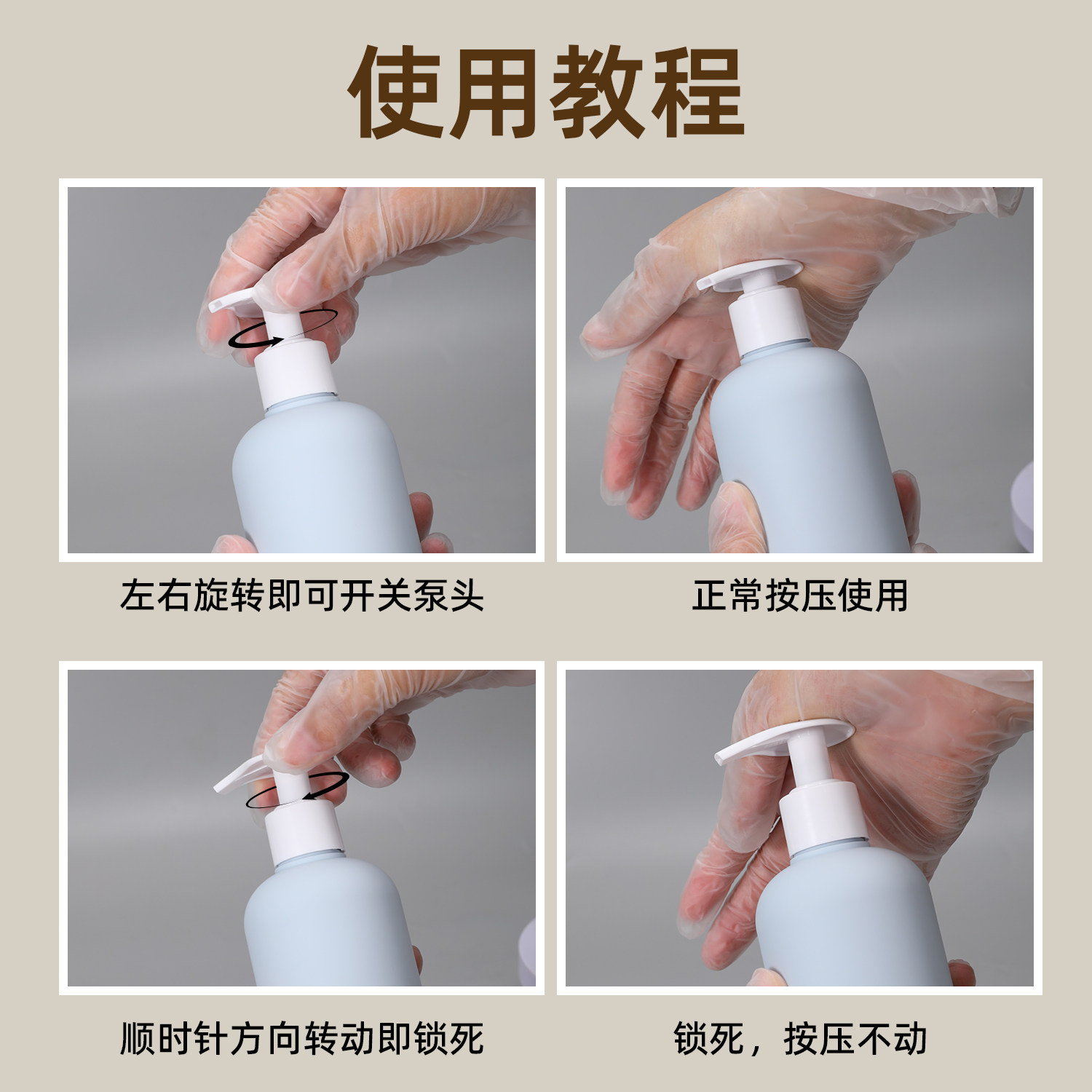 使用教程

左右旋转即可开关泵头

正常按压使用

顺时针方向转动即锁死

锁死，按压不动