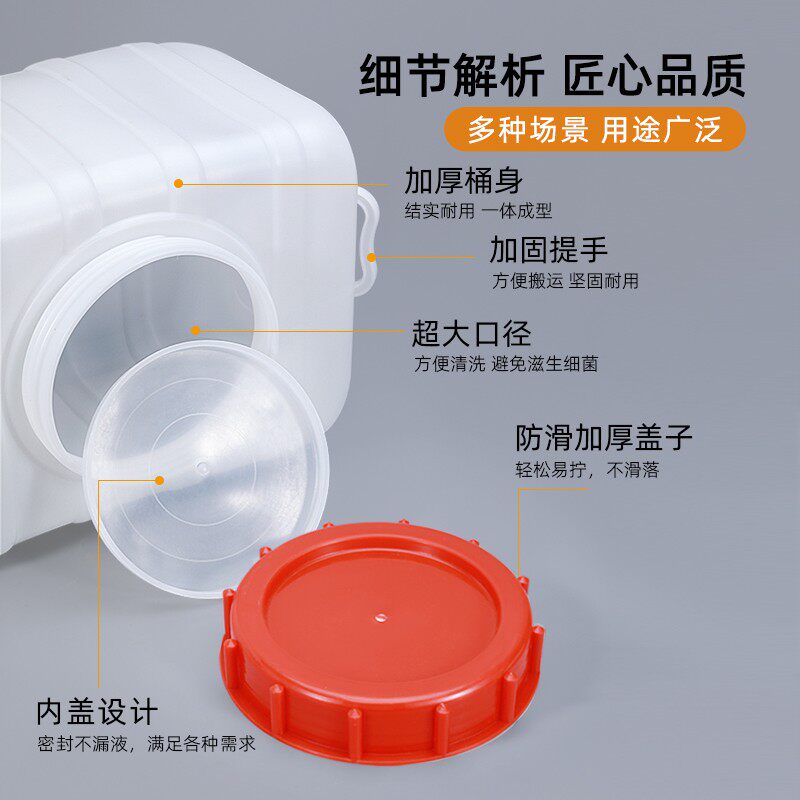 细节解析 匠心品质

多种场景 用途广泛

加厚桶身
结实耐用 一体成型

加固提手
方便搬运 坚固耐用

超大口径
方便清洗 避免滋生细菌

防滑加厚盖子
轻松易拧，不滑落

内盖设计
密封不漏液，满足各种需求