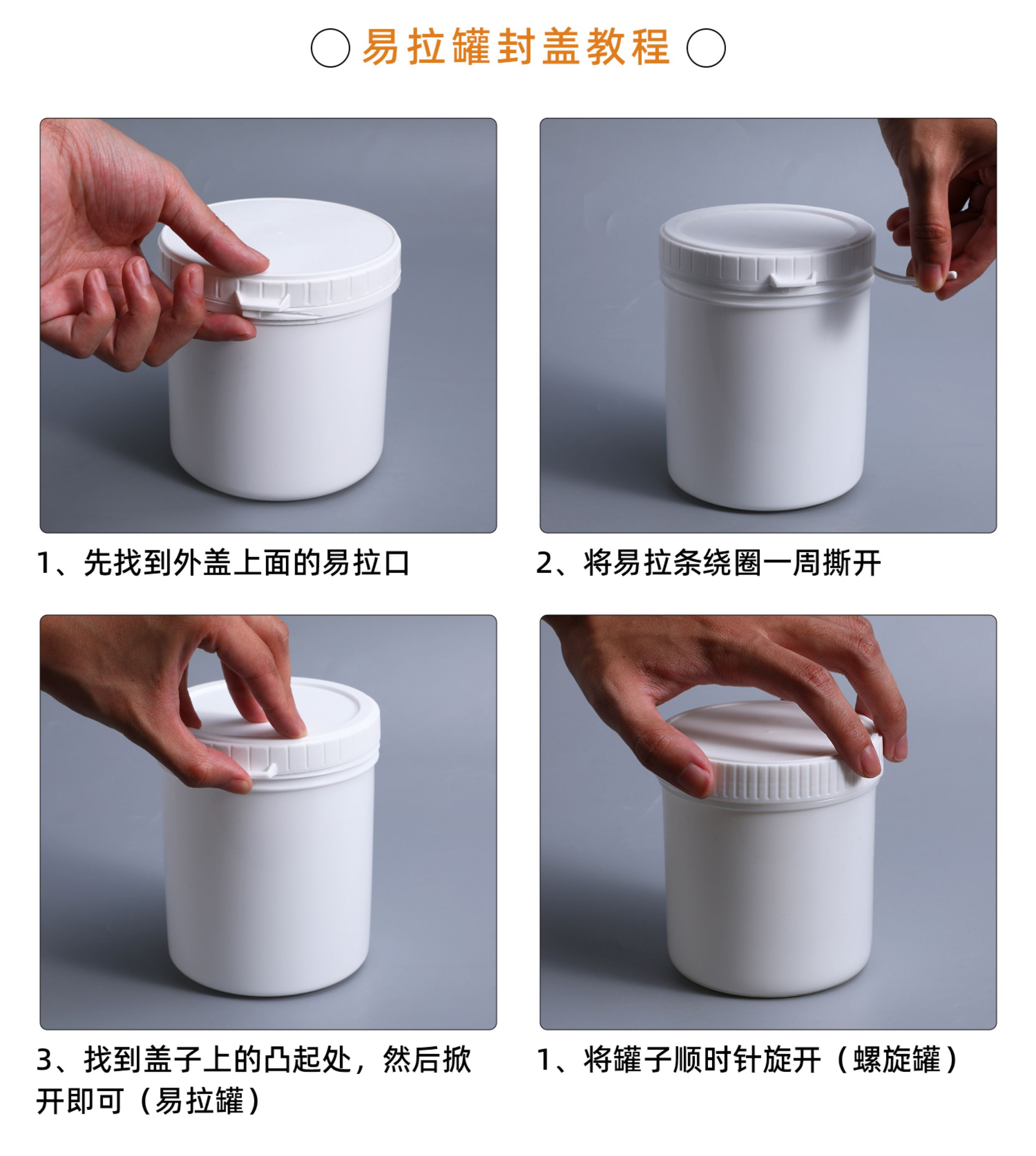 易拉罐封盖教程

1、先找到外盖上面的易拉口

2、将易拉条绕圈一周撕开

3、找到盖子上的凸起处，然后掀开即可（易拉罐）

1、将罐子顺时针旋开（螺旋罐）