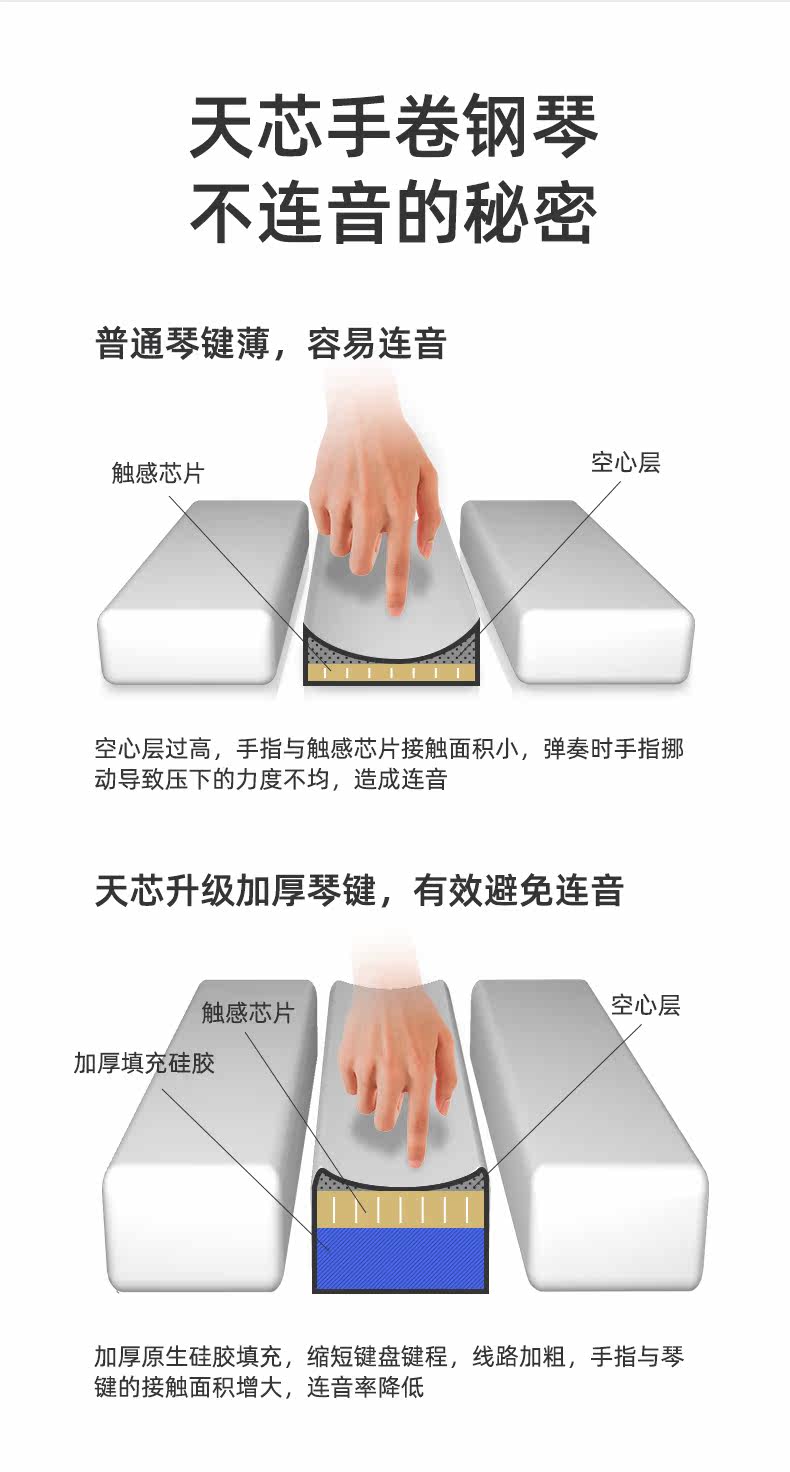 天芯手卷钢琴
不连音的秘密

普通琴键薄，容易连音

触感芯片

空心层

空心层过高，手指与触感芯片接触面积小，弹奏时手指挪动导致压下的力度不均，造成连音

天芯升级加厚琴键，有效避免连音

触感芯片

空心层

加厚填充硅胶

加厚原生硅胶填充，缩短键盘键程，线路加粗，手指与琴键的接触面积增大，连音率降低