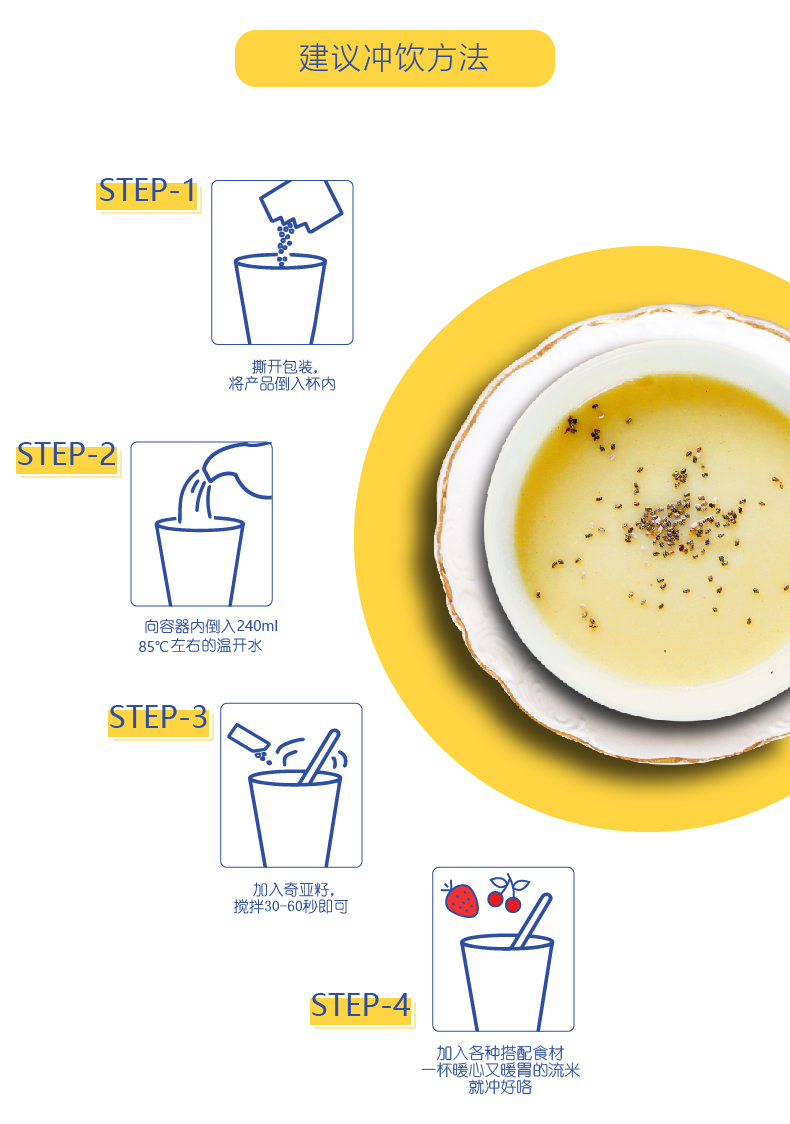 建议冲饮方法

STEP-1

撕开包装，
将产品倒入杯内

STEP-2

向容器内倒入240ml
85℃左右的温开水

STEP-3

加入奇亚籽，
搅拌30-60秒即可

STEP-4

加入各种搭配食材
一杯暖心又暖胃的流米
就冲好咯