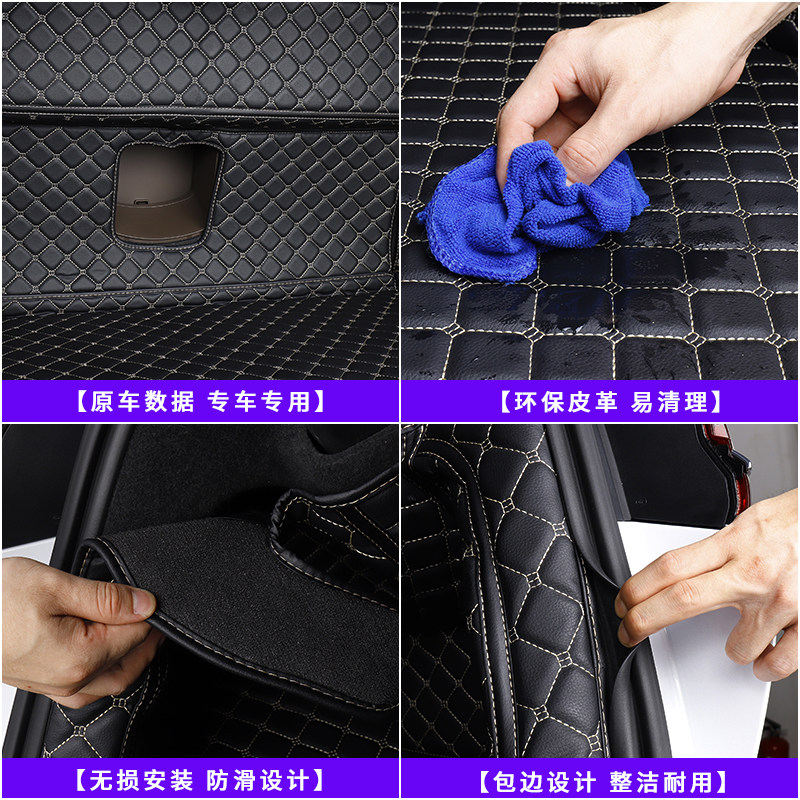 【原车数据 专车专用】

【环保皮革 易清理】

【无损安装 防滑设计】

【包边设计 整洁耐用】