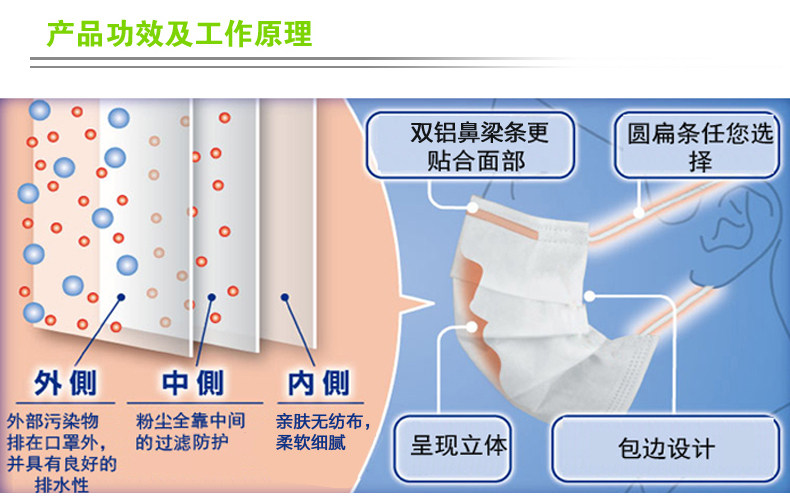 产品功效及工作原理

外侧
外部污染物排在口罩外，并具有良好的排水性

中侧
粉尘全靠中间的过滤防护

内侧
亲肤无纺布，柔软细腻

双铝鼻梁条更贴合面部

圆扁条任您选择

呈现立体

包边设计