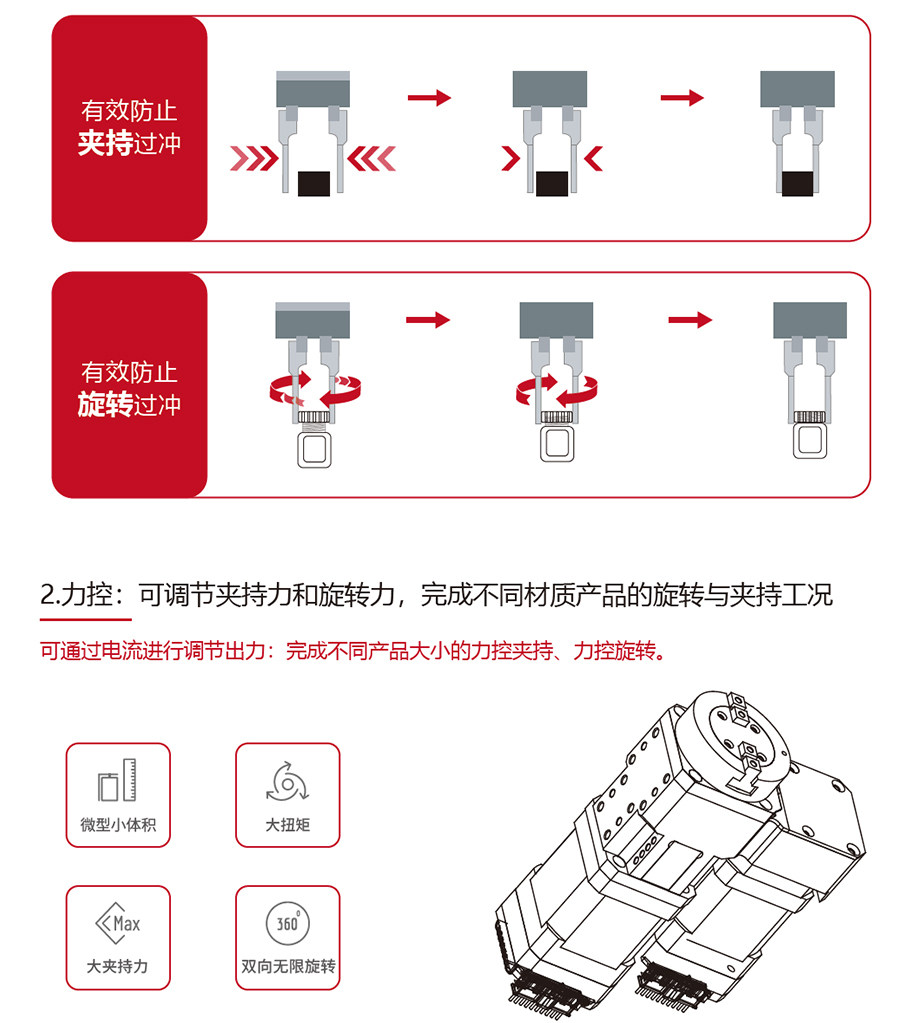 有效防止
夹持过冲

有效防止
旋转过冲

2.力控：可调节夹持力和旋转力，完成不同材质产品的旋转与夹持工况

可通过电流进行调节出力：完成不同产品大小的力控夹持、力控旋转。

微型小体积

大扭矩

Max

大夹持力

360°

双向无限旋转