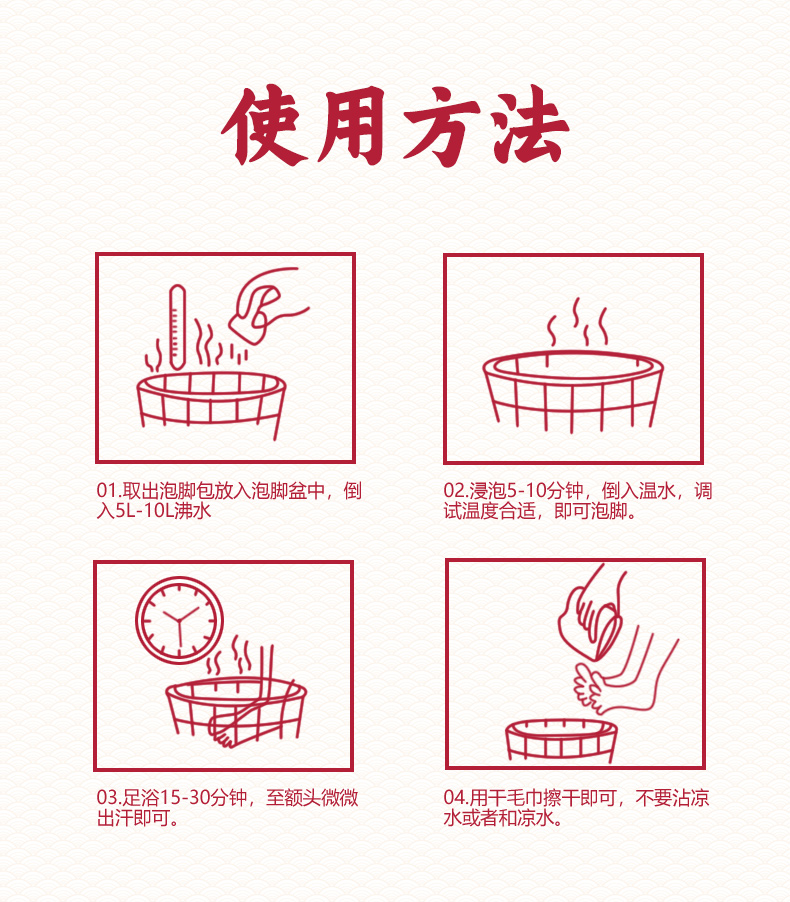 使用方法

01.取出泡脚包放入泡脚盆中，倒入5L-10L沸水

02.浸泡5-10分钟，倒入温水，调试温度合适，即可泡脚。

03.足浴15-30分钟，至额头微微出汗即可。

04.用干毛巾擦干即可，不要沾凉水或者和凉水。