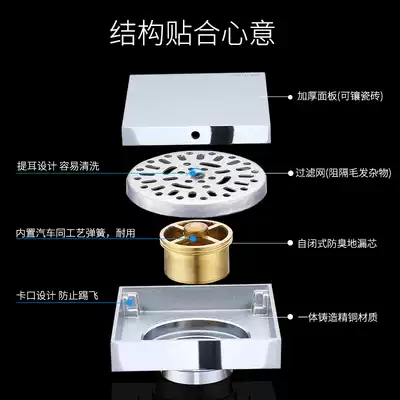 结构贴合心意

加厚面板(可镶瓷砖)

提耳设计 容易清洗

过滤网(阻隔毛发杂物)

内置汽车同工艺弹簧，耐用

自闭式防臭地漏芯

卡口设计 防止踢飞

一体铸造精铜材质