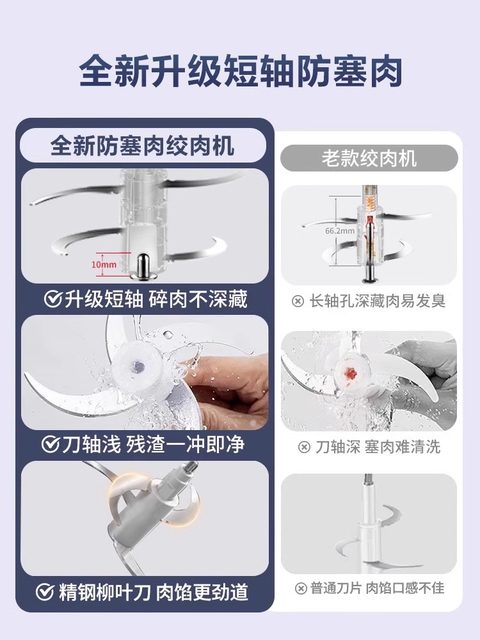 全新升级短轴防塞肉

全新防塞肉绞肉机

10mm

升级短轴 碎肉不深藏

刀轴浅 残渣一冲即净

精钢柳叶刀 肉馅更劲道

老款绞肉机

66.2mm

长轴孔深藏肉易发臭

刀轴深 塞肉难清洗

普通刀片 肉馅口感不佳