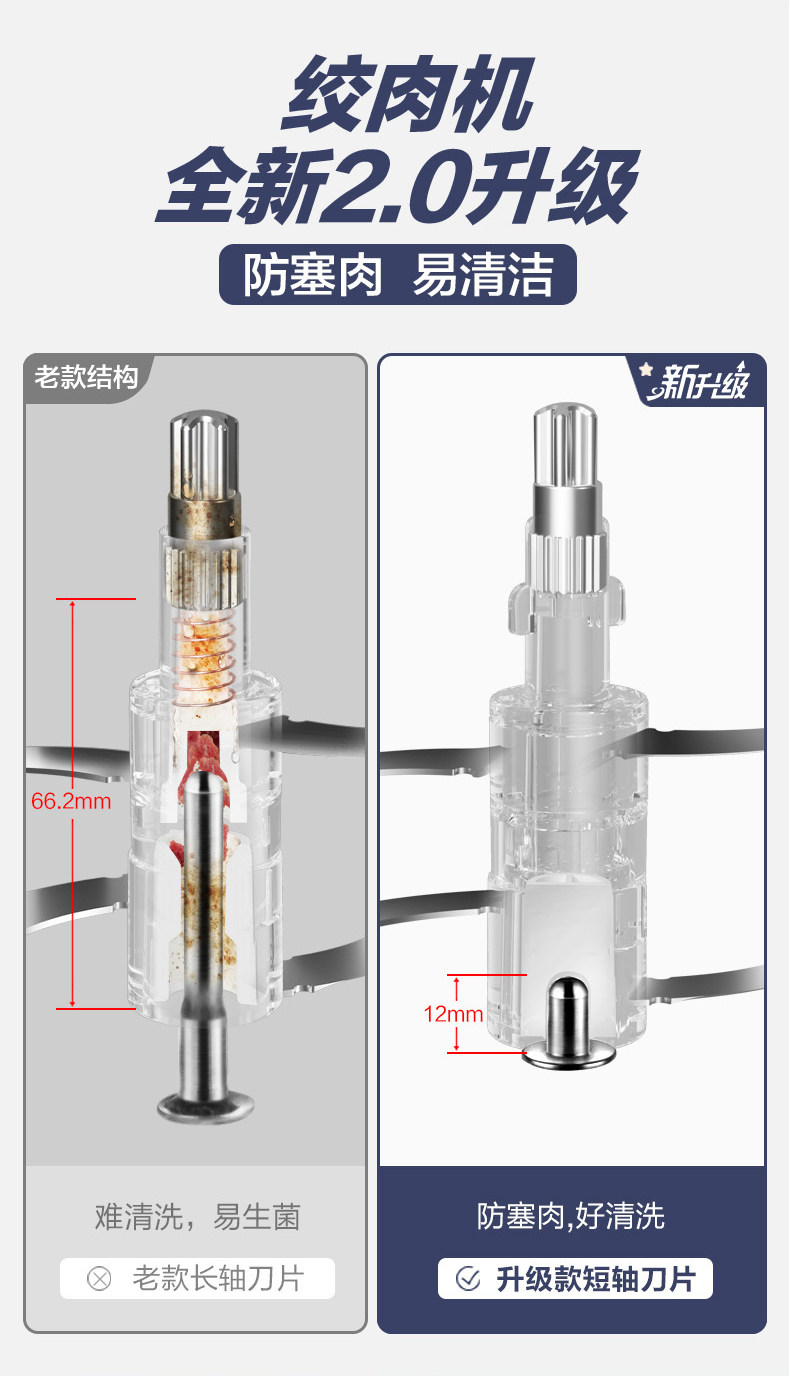 绞肉机
全新2.0升级

防塞肉 易清洁

老款结构

66.2mm

难清洗，易生菌

老款长轴刀片

新升级

12mm

防塞肉,好清洗

升级款短轴刀片