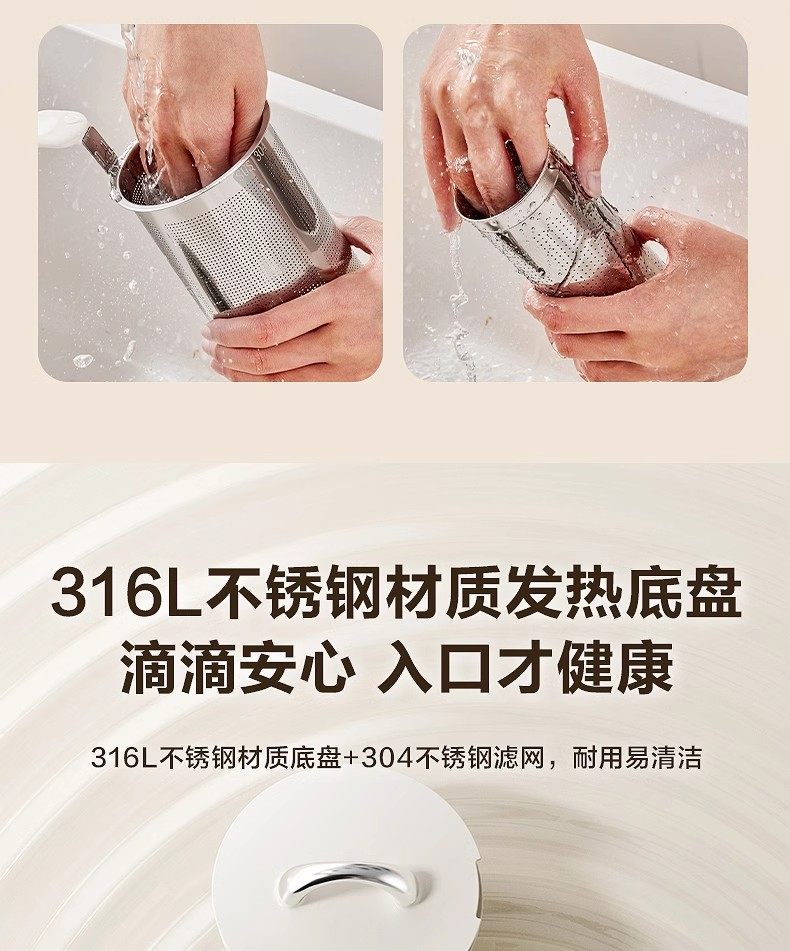 316L不锈钢材质发热底盘
滴滴安心 入口才健康

316L不锈钢材质底盘+304不锈钢滤网，耐用易清洁