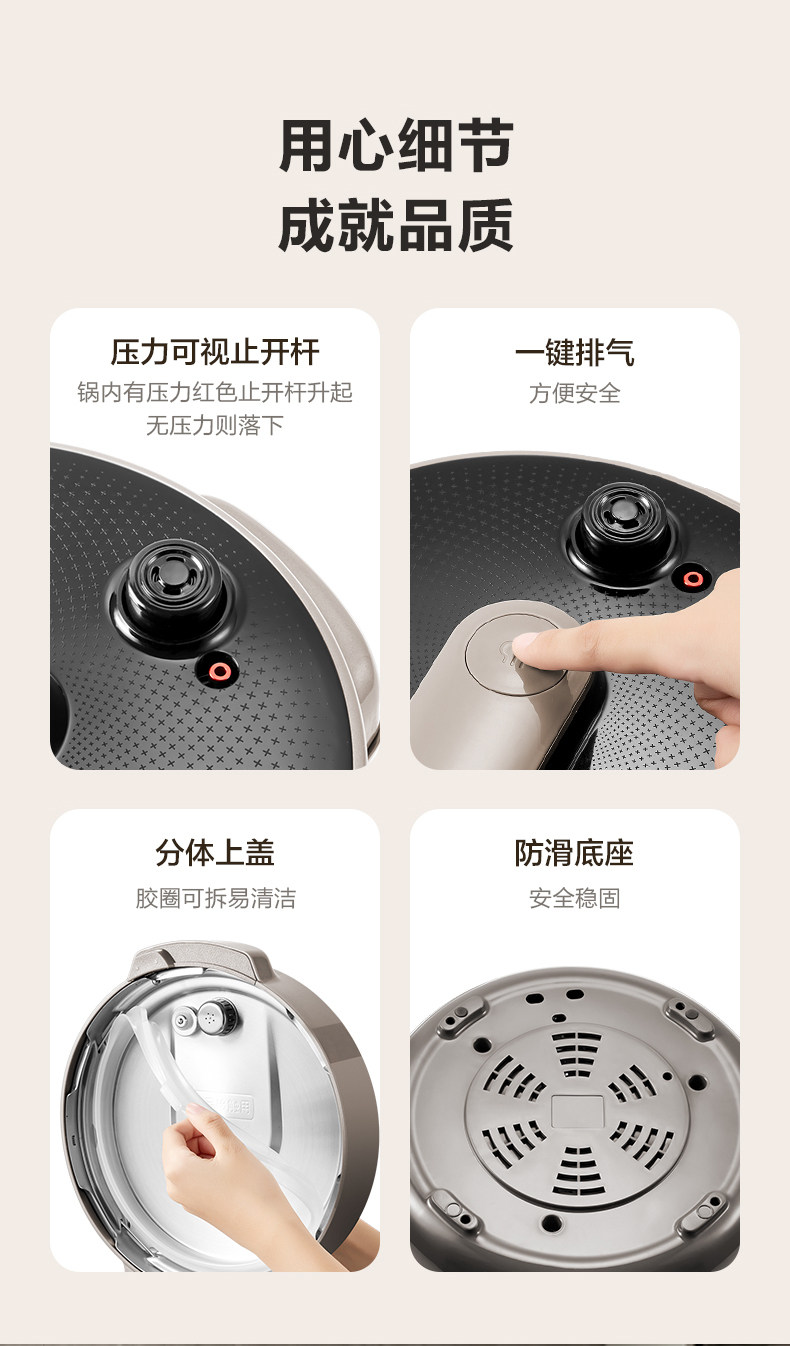 用心细节
成就品质

压力可视止开杆
锅内有压力红色止开杆升起
无压力则落下

一键排气
方便安全

分体上盖
胶圈可拆易清洁

防滑底座
安全稳固