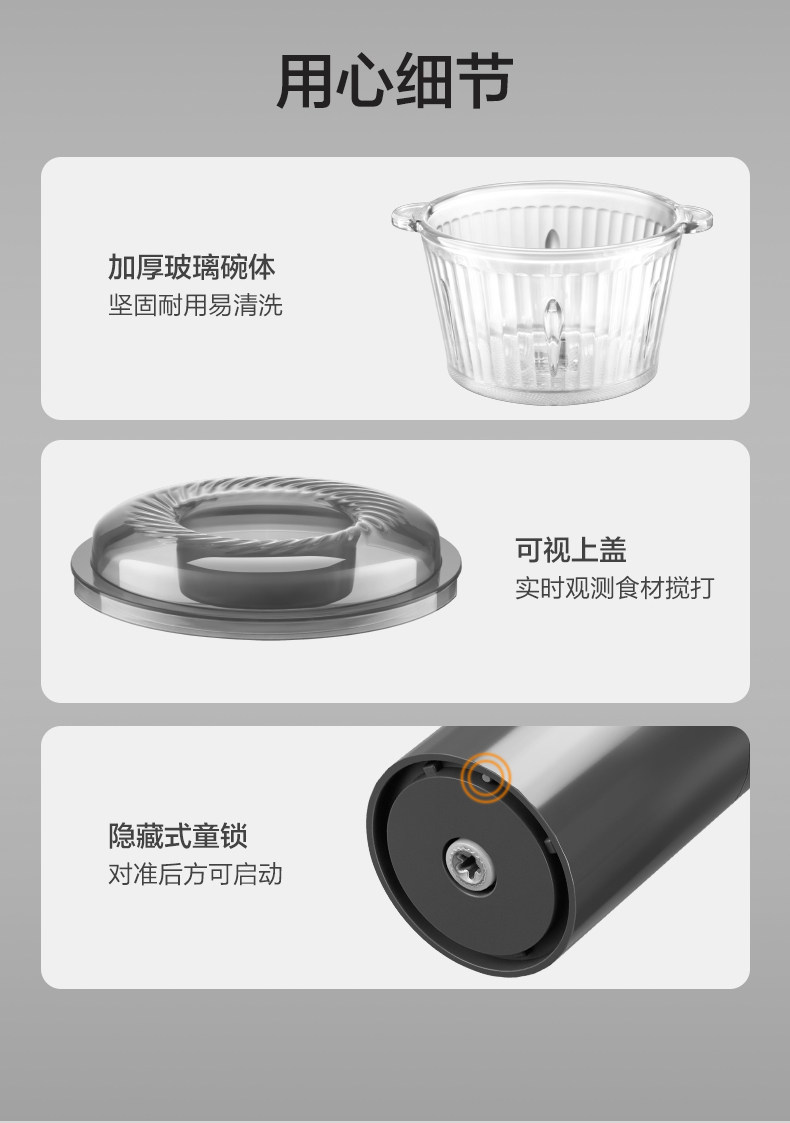 用心细节

加厚玻璃碗体
坚固耐用易清洗

可视上盖
实时观测食材搅打

隐藏式童锁
对准后方可启动