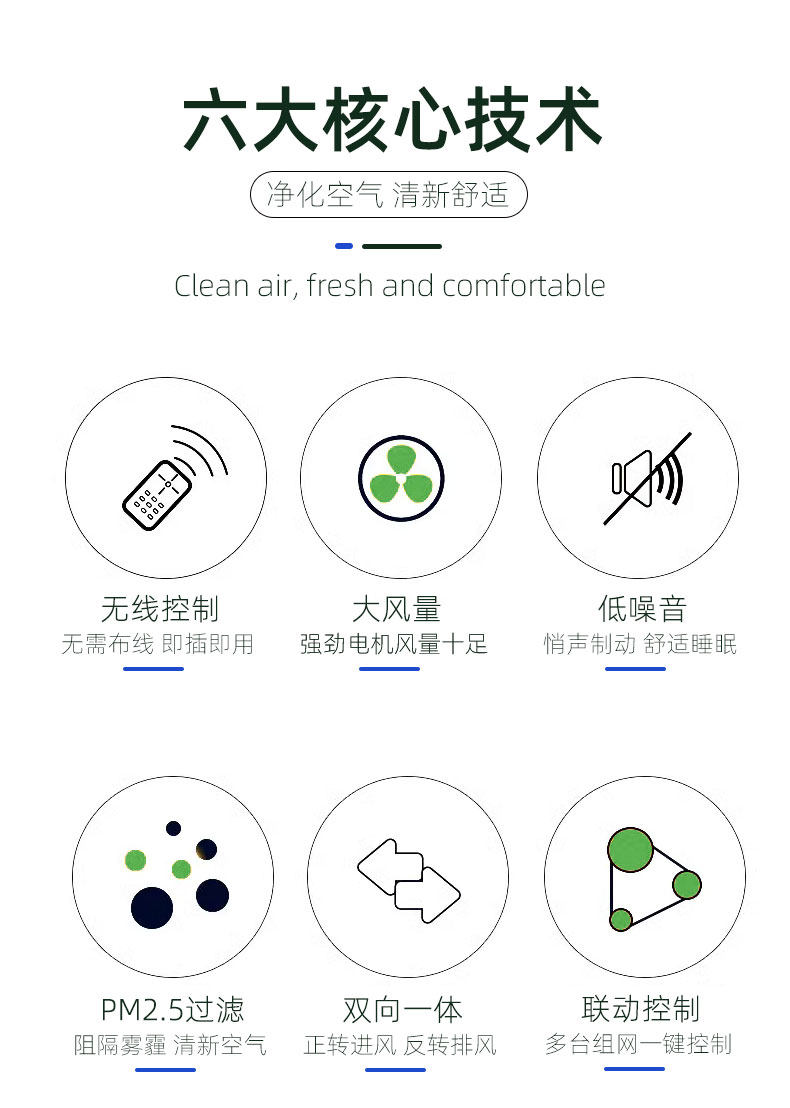 六大核心技术

净化空气 清新舒适

Clean air, fresh and comfortable

无线控制
无需布线 即插即用

大风量
强劲电机风量十足

低噪音
悄声制动 舒适睡眠

PM2.5过滤
阻隔雾霾 清新空气

双向一体
正转进风 反转排风

联动控制
多台组网一键控制