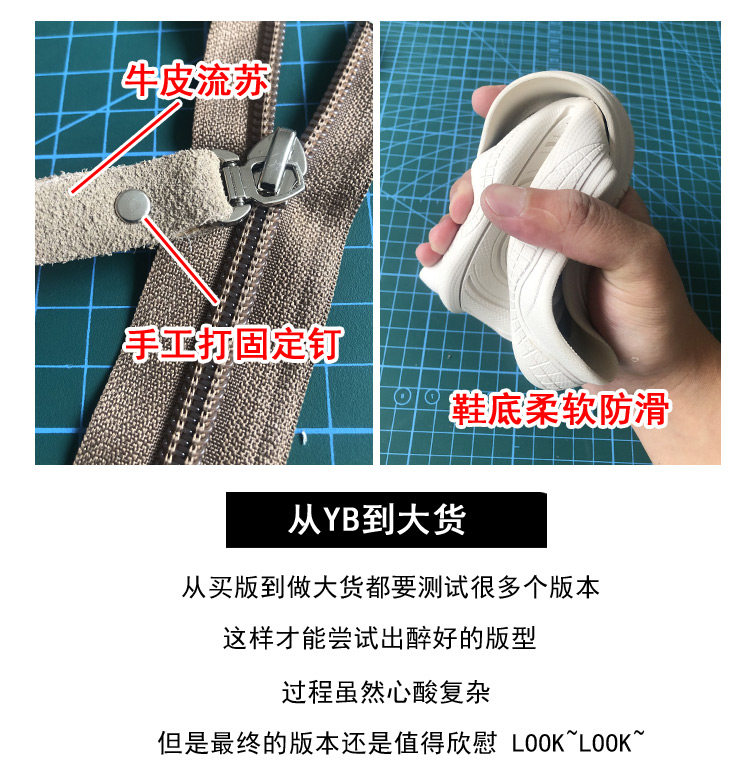 牛皮流苏

手工打固定钉

鞋底柔软防滑

从YB到大货

从买版到做大货都要测试很多个版本

这样才能尝试出醉好的版型

过程虽然心酸复杂

但是最终的版本还是值得欣慰 LOOK~LOOK~