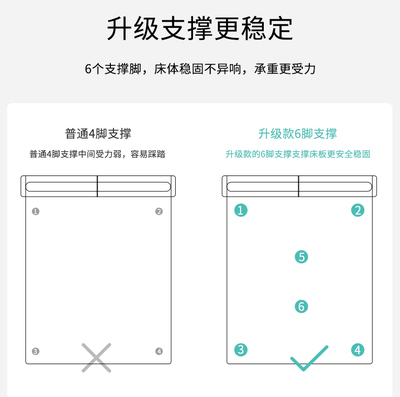 升级支撑更稳定

6个支撑脚，床体稳固不异响，承重更受力

普通4脚支撑

普通4脚支撑中间受力弱，容易踩踏

1 2

3 4

升级款6脚支撑

升级款的6脚支撑支撑床板更安全稳固

1 2

5

6

3 4