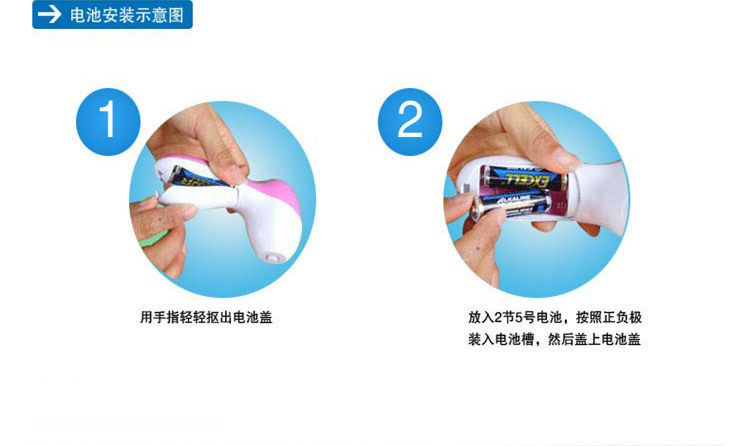 电池安装示意图

1

用手指轻轻抠出电池盖

2

EXCELL

ALKALINE

放入2节5号电池，按照正负极装入电池槽，然后盖上电池盖