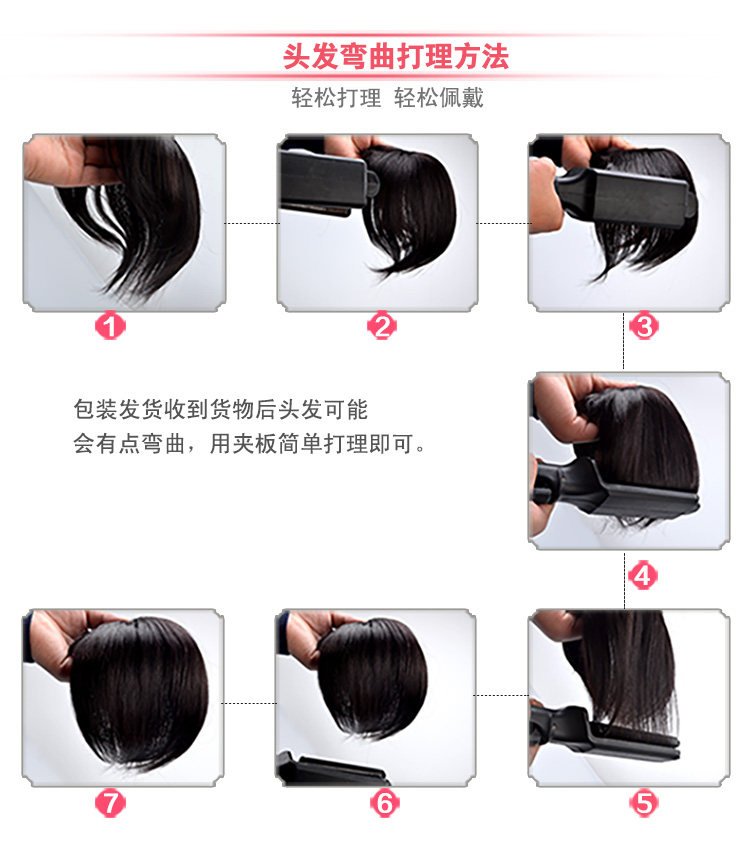 头发弯曲打理方法

轻松打理 轻松佩戴

1

2

3

包装发货收到货物后头发可能会有点弯曲，用夹板简单打理即可。

4

7

6

5