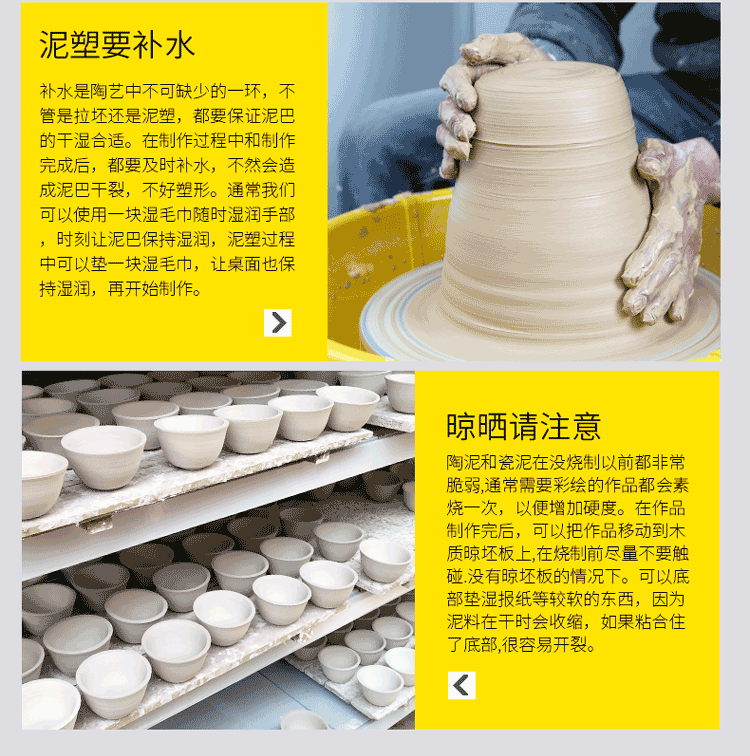 泥塑要补水

补水是陶艺中不可缺少的一环，不管是拉坯还是泥塑，都要保证泥巴的干湿合适。在制作过程中和制作完成后，都要及时补水，不然会造成泥巴干裂，不好塑形。通常我们可以使用一块湿毛巾随时湿润手部，时刻让泥巴保持湿润，泥塑过程中可以垫一块湿毛巾，让桌面也保持湿润，再开始制作。

晾晒请注意

陶泥和瓷泥在没烧制以前都非常脆弱,通常需要彩绘的作品都会素烧一次，以便增加硬度。在作品制作完后，可以把作品移动到木质晾坯板上,在烧制前尽量不要触碰.没有晾坯板的情况下。可以底部垫湿报纸等较软的东西，因为泥料在干时会收缩，如果粘合住了底部,很容易开裂。