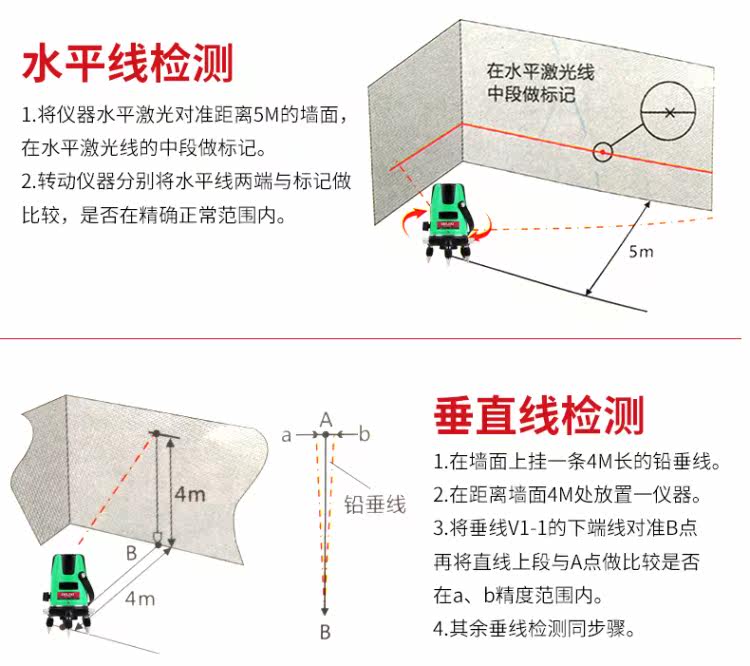 水平线检测

1.将仪器水平激光对准距离5M的墙面，在水平激光线的中段做标记。

2.转动仪器分别将水平线两端与标记做比较，是否在精确正常范围内。

在水平激光线中段做标记

5m

4m

B

4m

a

A

b

铅垂线

B

垂直线检测

1.在墙面上挂一条4M长的铅垂线。

2.在距离墙面4M处放置一仪器。

3.将垂线V1-1的下端线对准B点再将直线上段与A点做比较是否在a、b精度范围内。

4.其余垂线检测同步骤。