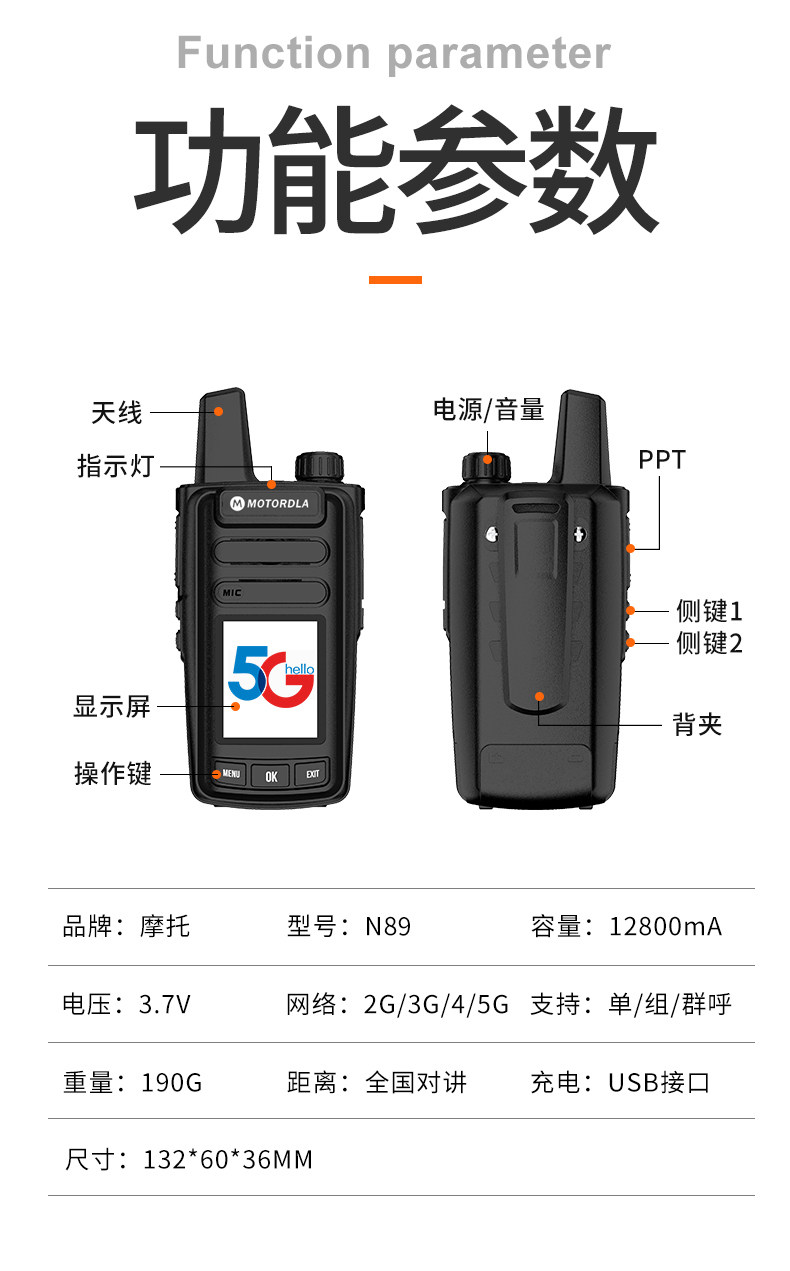 Function parameter

功能参数

天线

指示灯

MOTORDLA

MIC

5G hello

显示屏

操作键

MENU OK EXIT

电源/音量

PPT

侧键1

侧键2

背夹

| 品牌：摩托 | 型号：N89 | 容量：12800mA |
|---|---|---|
| 电压：3.7V | 网络：2G/3G/4/5G | 支持：单/组/群呼 |
| 重量：190G | 距离：全国对讲 | 充电：USB接口 |
| 尺寸：132*60*36MM | | |