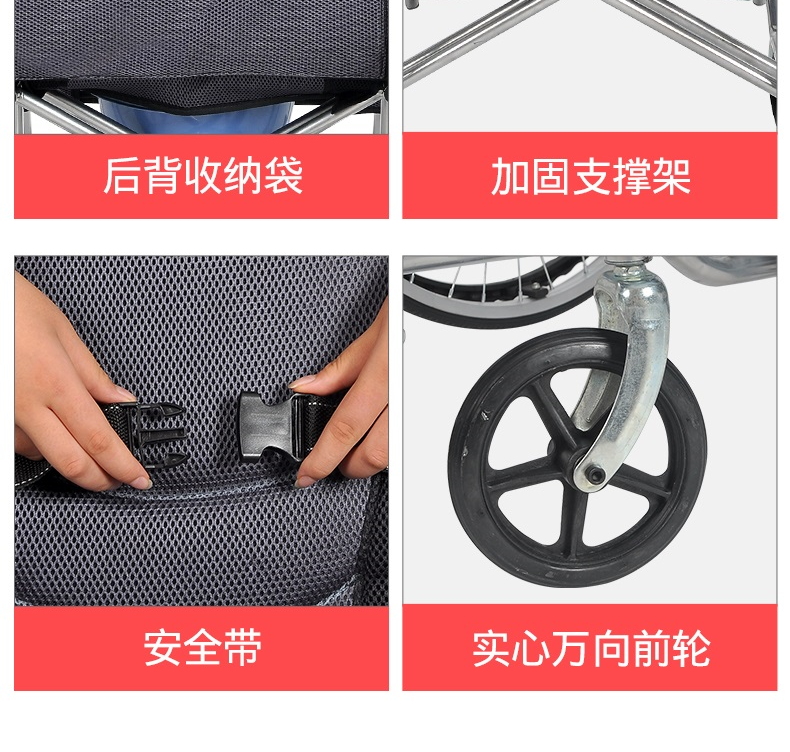 后背收纳袋

加固支撑架

安全带

实心万向前轮