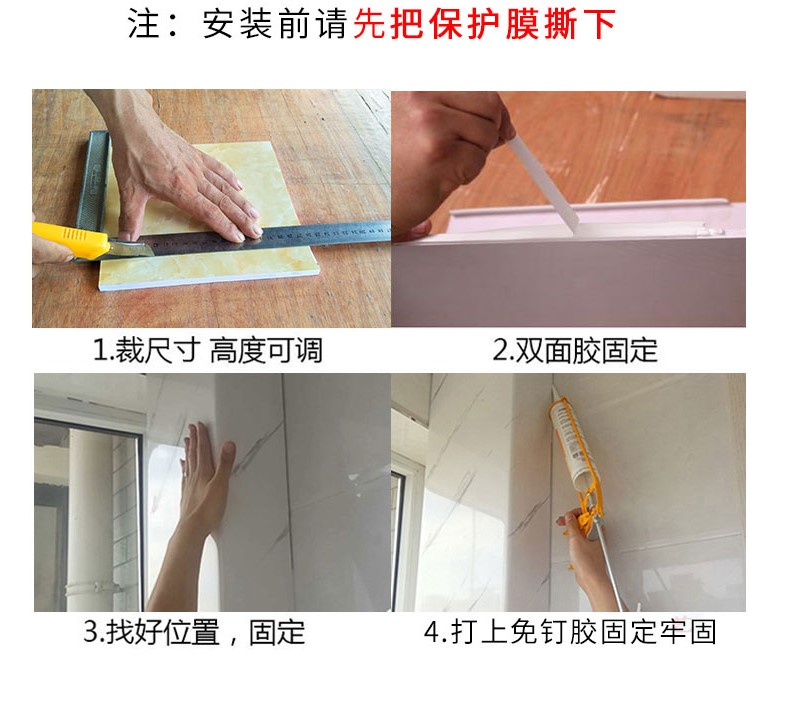 注：安装前请先把保护膜撕下

1.裁尺寸 高度可调

2.双面胶固定

3.找好位置，固定

4.打上免钉胶固定牢固