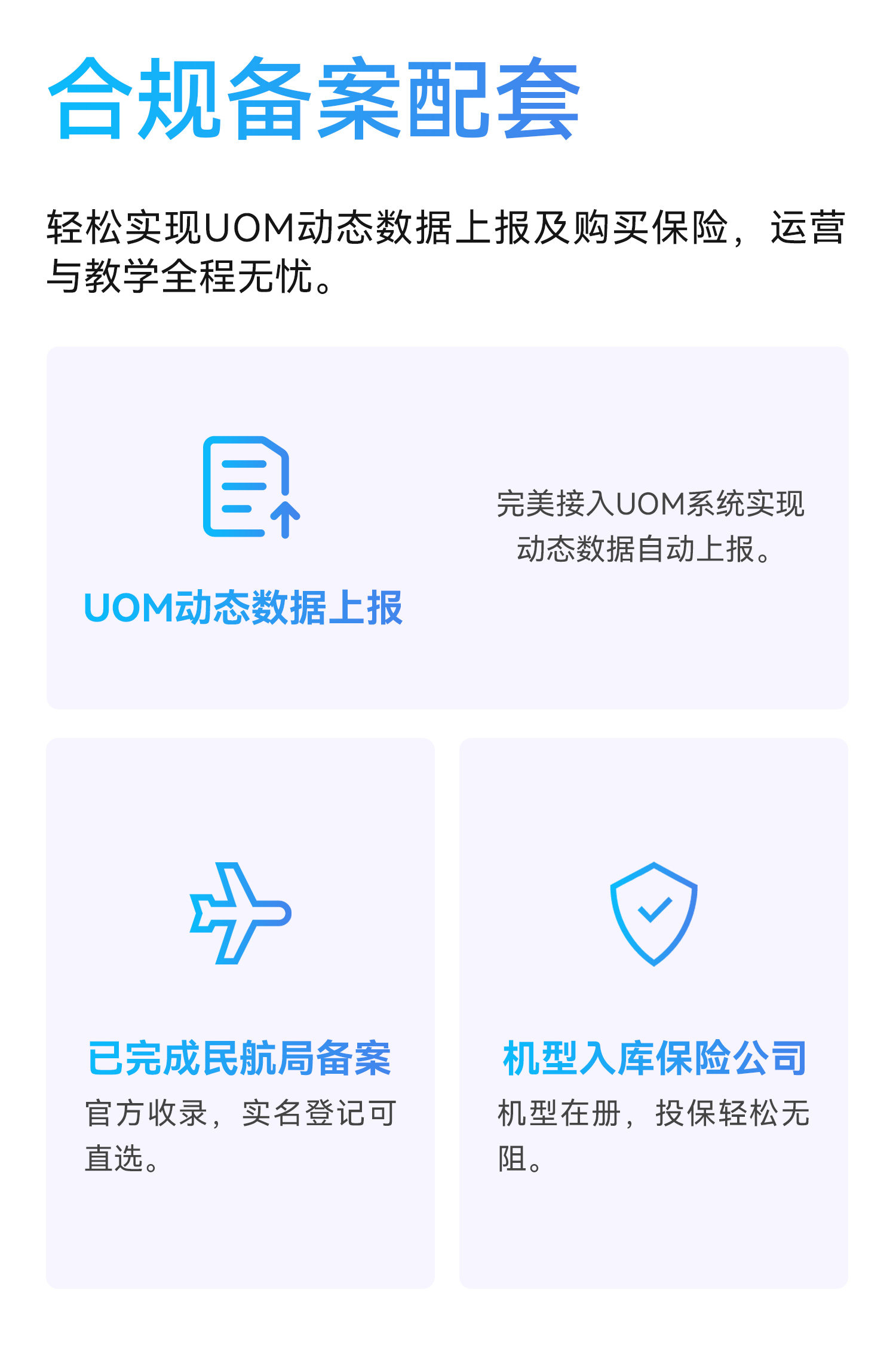 合规备案配套

轻松实现UOM动态数据上报及购买保险，运营与教学全程无忧。

UOM动态数据上报

完美接入UOM系统实现动态数据自动上报。

已完成民航局备案

官方收录，实名登记可直选。

机型入库保险公司

机型在册，投保轻松无阻。