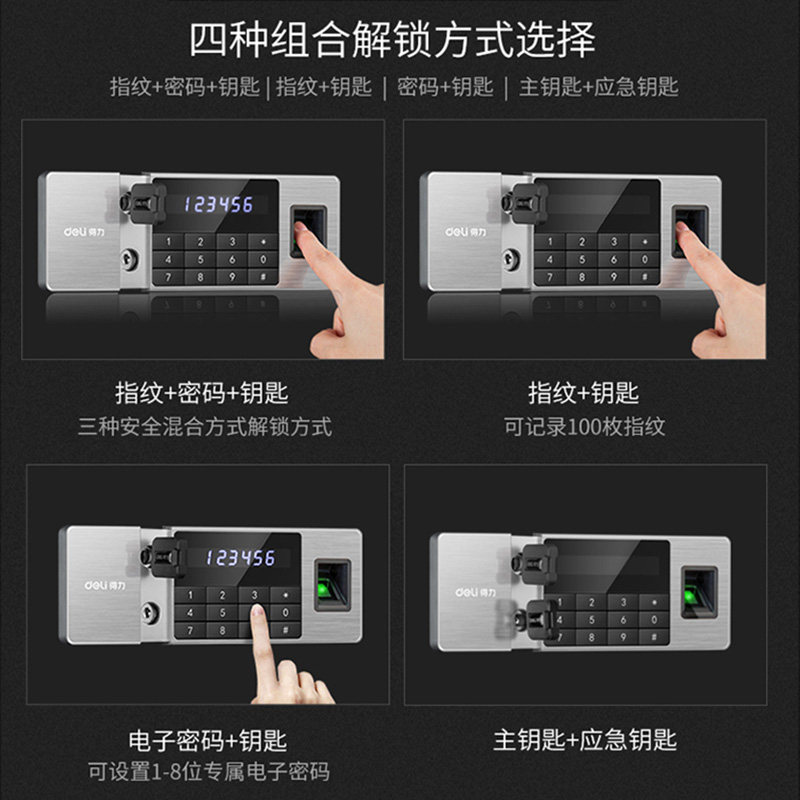 四种组合解锁方式选择

指纹+密码+钥匙 | 指纹+钥匙 | 密码+钥匙 | 主钥匙+应急钥匙

deli 得力

123456

1 2 3 *
4 5 6 0
7 8 9 #

指纹+密码+钥匙

三种安全混合方式解锁方式

deli 得力

1 2 3 *
4 5 6 0
7 8 9 #

指纹+钥匙

可记录100枚指纹

deli 得力

123456

1 2 3 *
4 5 6 0
7 8 9 #

电子密码+钥匙

可设置1-8位专属电子密码

deli 得力

1 2 3 *
4 5 6 0
7 8 9 #

主钥匙+应急钥匙