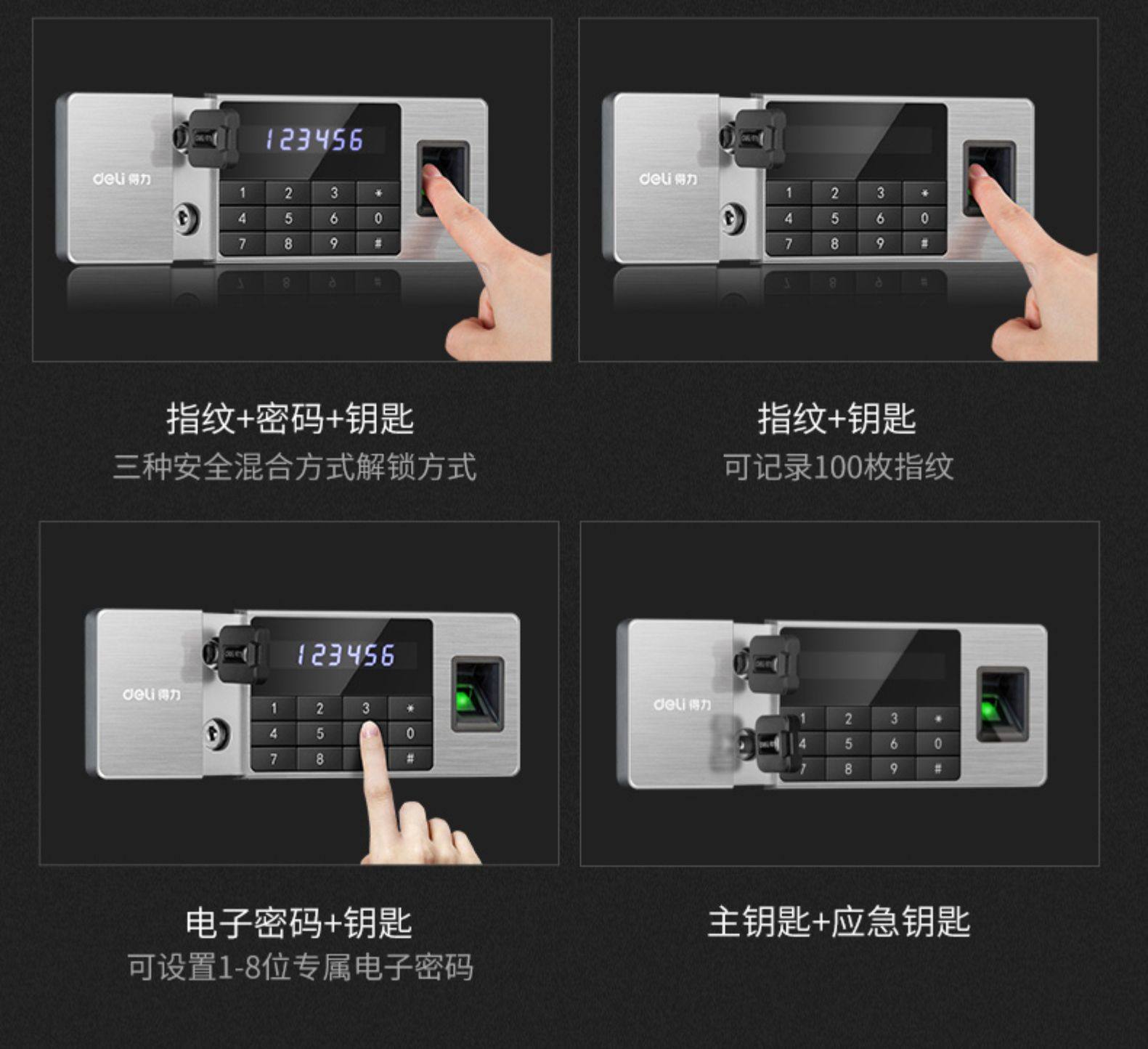 deli 得力

123456

1 2 3 *
4 5 6 0
7 8 9 #

deli 得力

1 2 3 *
4 5 6 0
7 8 9 #

指纹+密码+钥匙
三种安全混合方式解锁方式

指纹+钥匙
可记录100枚指纹

deli 得力

123456

1 2 3 *
4 5 0
7 8 #

deli 得力

1 2 3 *
4 5 6 0
7 8 9 #

电子密码+钥匙
可设置1-8位专属电子密码

主钥匙+应急钥匙