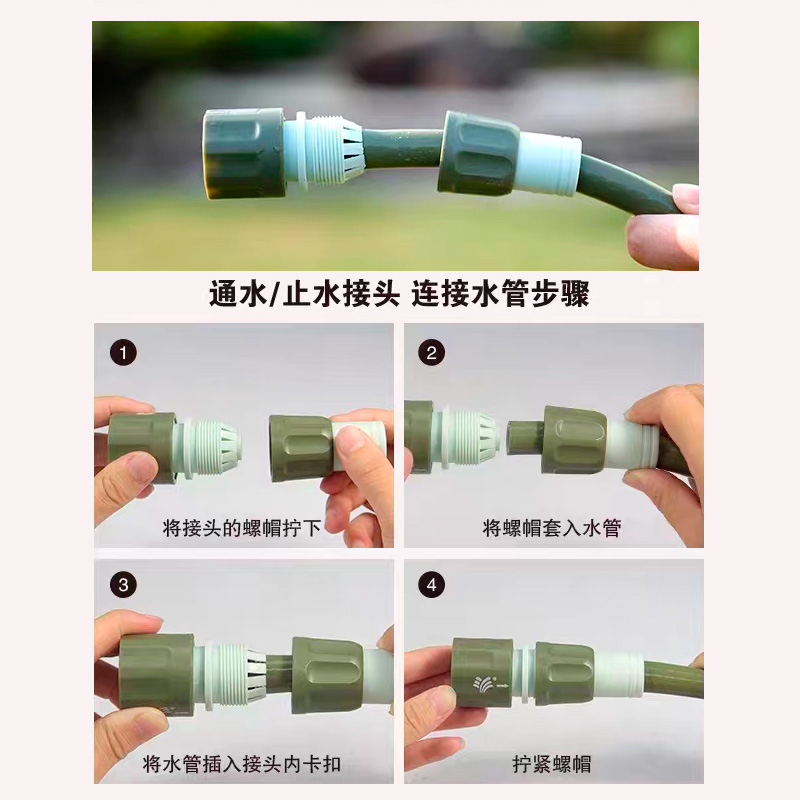 通水/止水接头 连接水管步骤

1
将接头的螺帽拧下

2
将螺帽套入水管

3
将水管插入接头内卡扣

4
拧紧螺帽