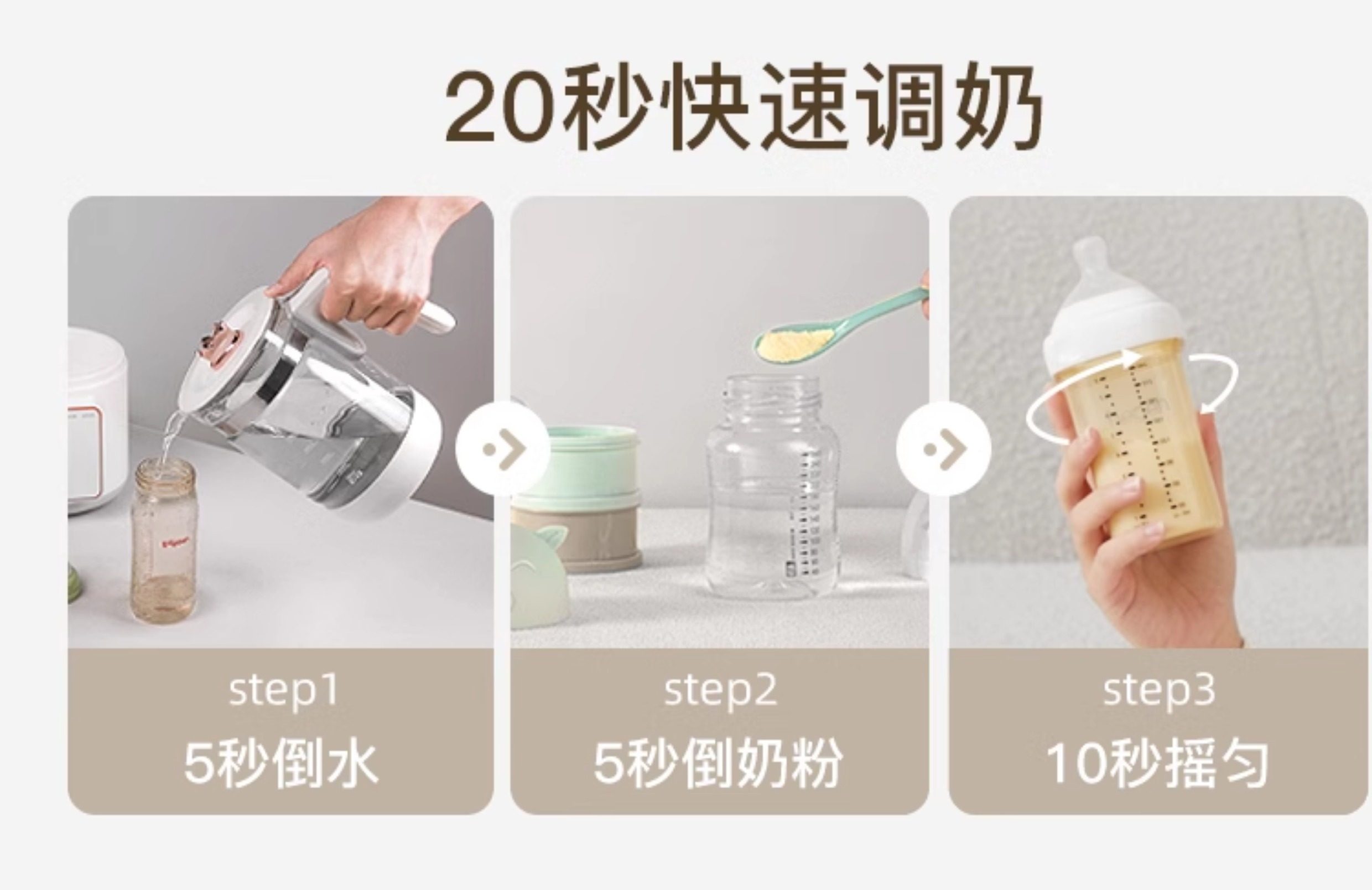 20秒快速调奶

step1
5秒倒水

step2
5秒倒奶粉

step3
10秒摇匀