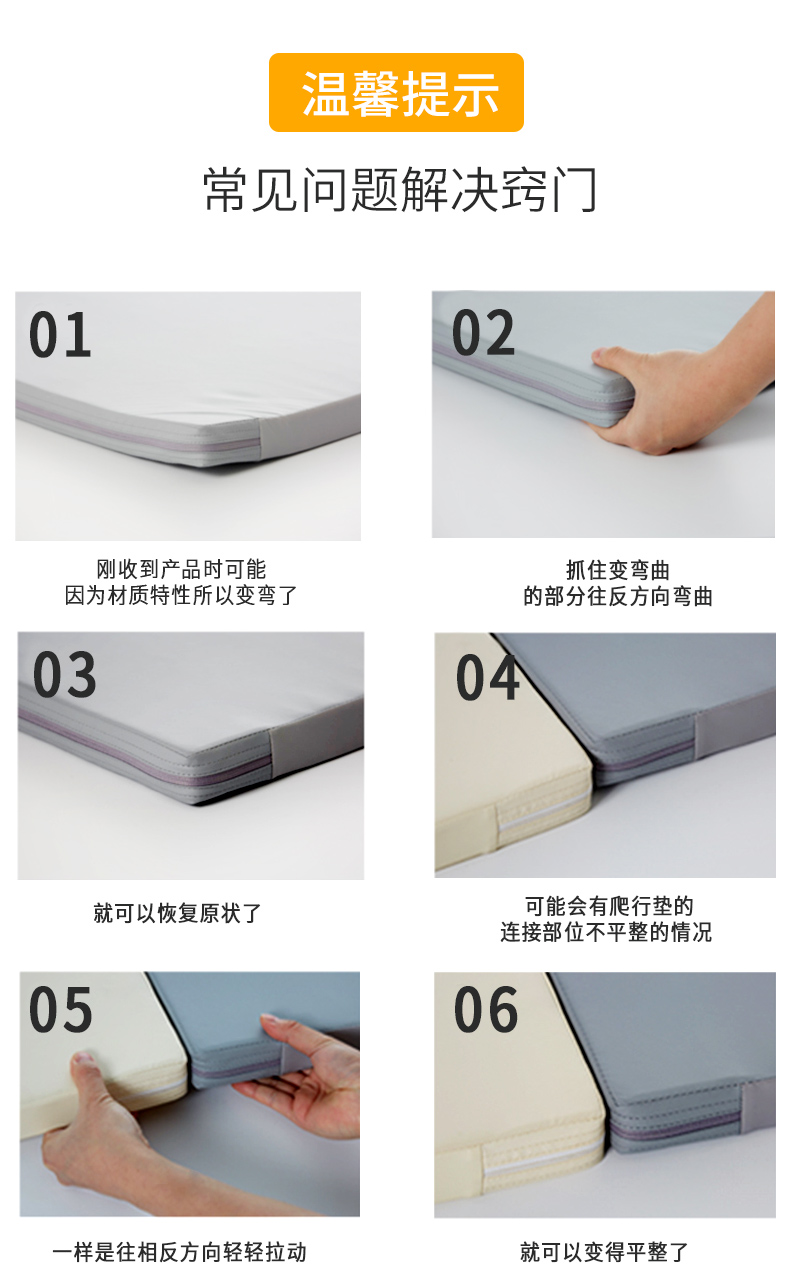 温馨提示

常见问题解决窍门

01

刚收到产品时可能
因为材质特性所以变弯了

02

抓住变弯曲
的部分往反方向弯曲

03

就可以恢复原状了

04

可能会有爬行垫的
连接部位不平整的情况

05

一样是往相反方向轻轻拉动

06

就可以变得平整了