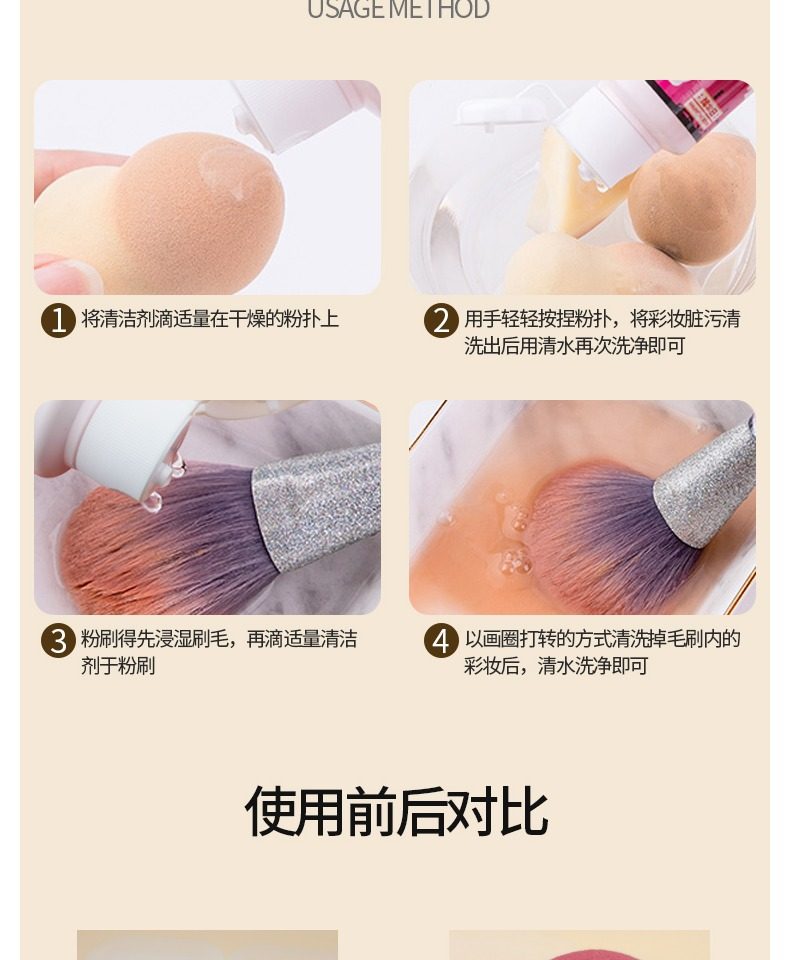 USAGE METHOD

1 将清洁剂滴适量在干燥的粉扑上

2 用手轻轻按捏粉扑，将彩妆脏污清洗出后用清水再次洗净即可

3 粉刷得先浸湿刷毛，再滴适量清洁剂于粉刷

4 以画圈打转的方式清洗掉毛刷内的彩妆后，清水洗净即可

使用前后对比