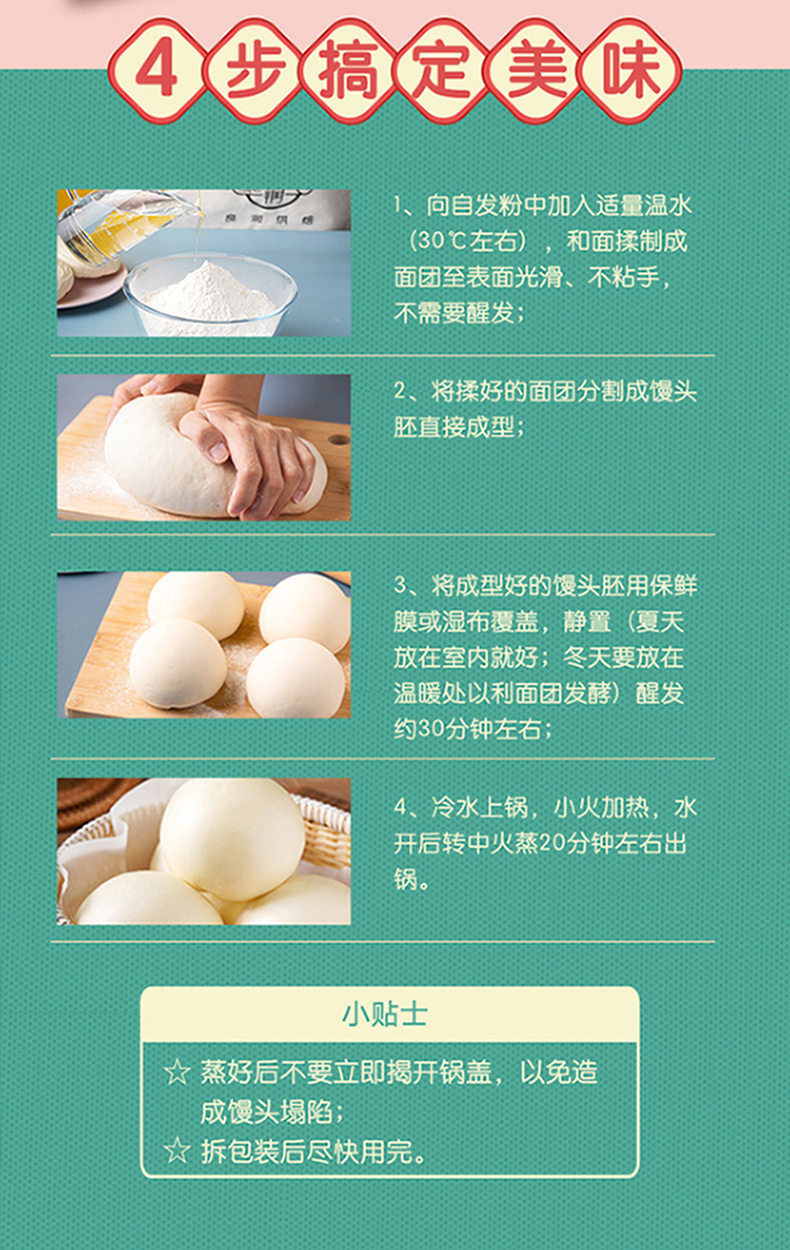 4步搞定美味

1、向自发粉中加入适量温水（30℃左右），和面揉制成面团至表面光滑、不粘手，不需要醒发；

2、将揉好的面团分割成馒头胚直接成型；

3、将成型好的馒头胚用保鲜膜或湿布覆盖，静置（夏天放在室内就好；冬天要放在温暖处以利面团发酵）醒发约30分钟左右；

4、冷水上锅，小火加热，水开后转中火蒸20分钟左右出锅。

小贴士

☆ 蒸好后不要立即揭开锅盖，以免造成馒头塌陷；

☆ 拆包装后尽快用完。