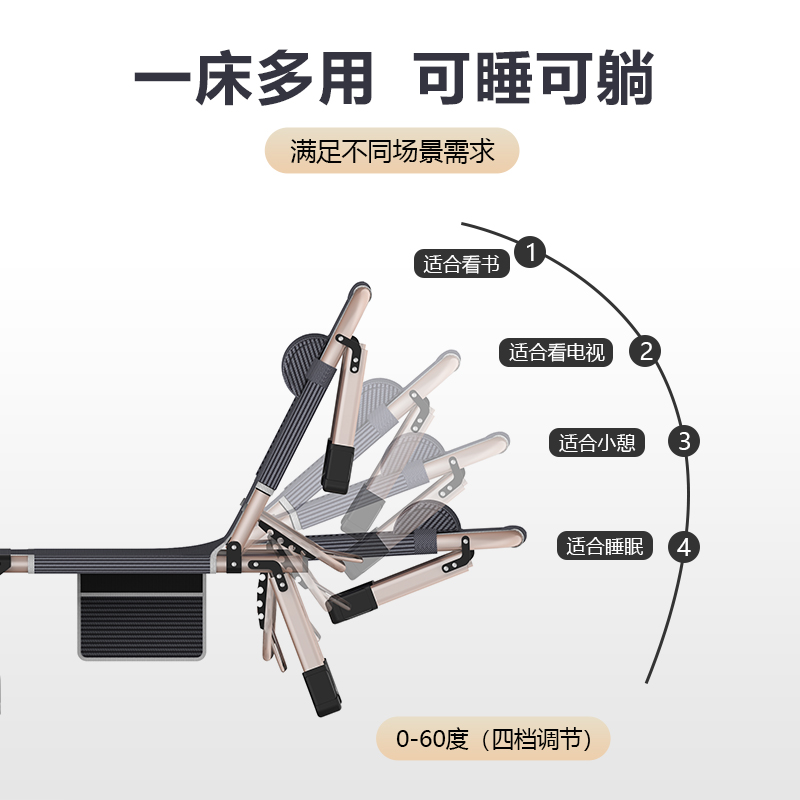 一床多用 可睡可躺

满足不同场景需求

适合看书 1

适合看电视 2

适合小憩 3

适合睡眠 4

0-60度（四档调节）