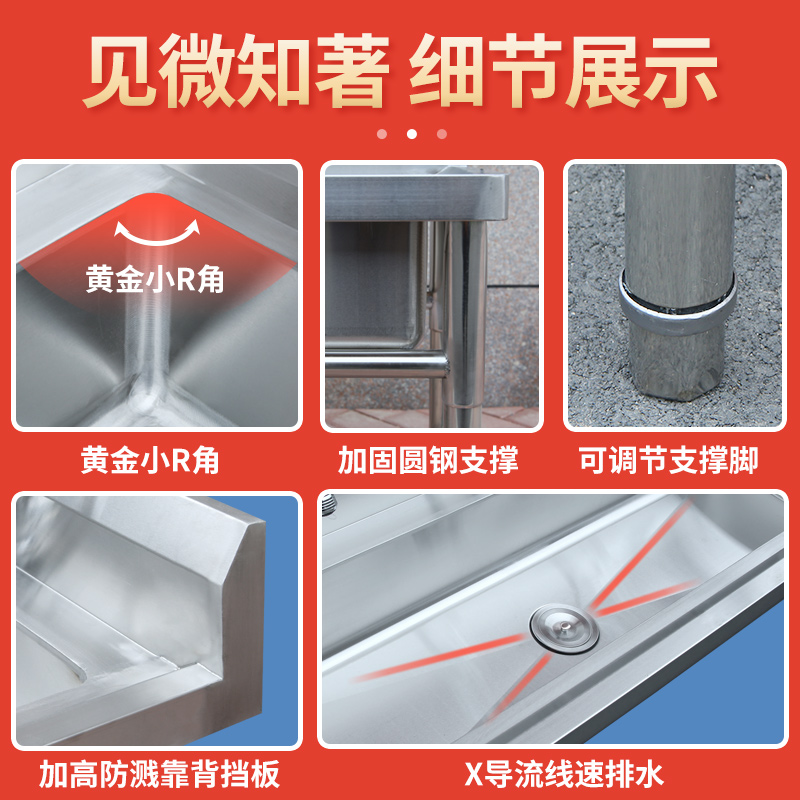 见微知著 细节展示

黄金小R角

黄金小R角

加固圆钢支撑

可调节支撑脚

加高防溅靠背挡板

X导流线速排水