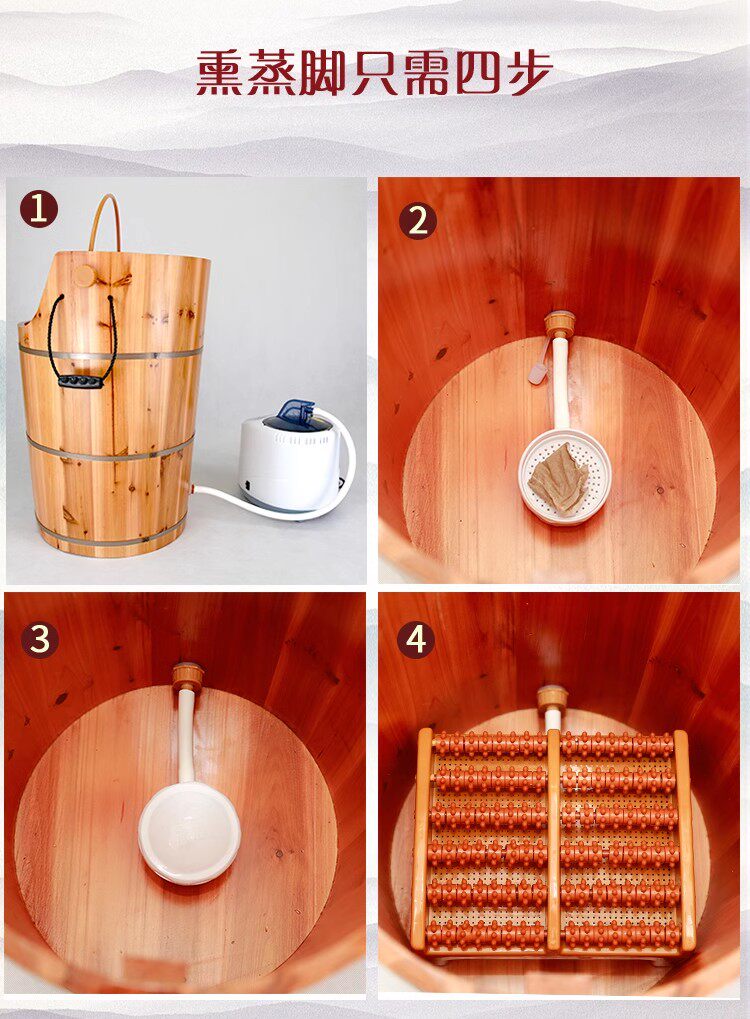 熏蒸脚只需四步

1

2

3

4