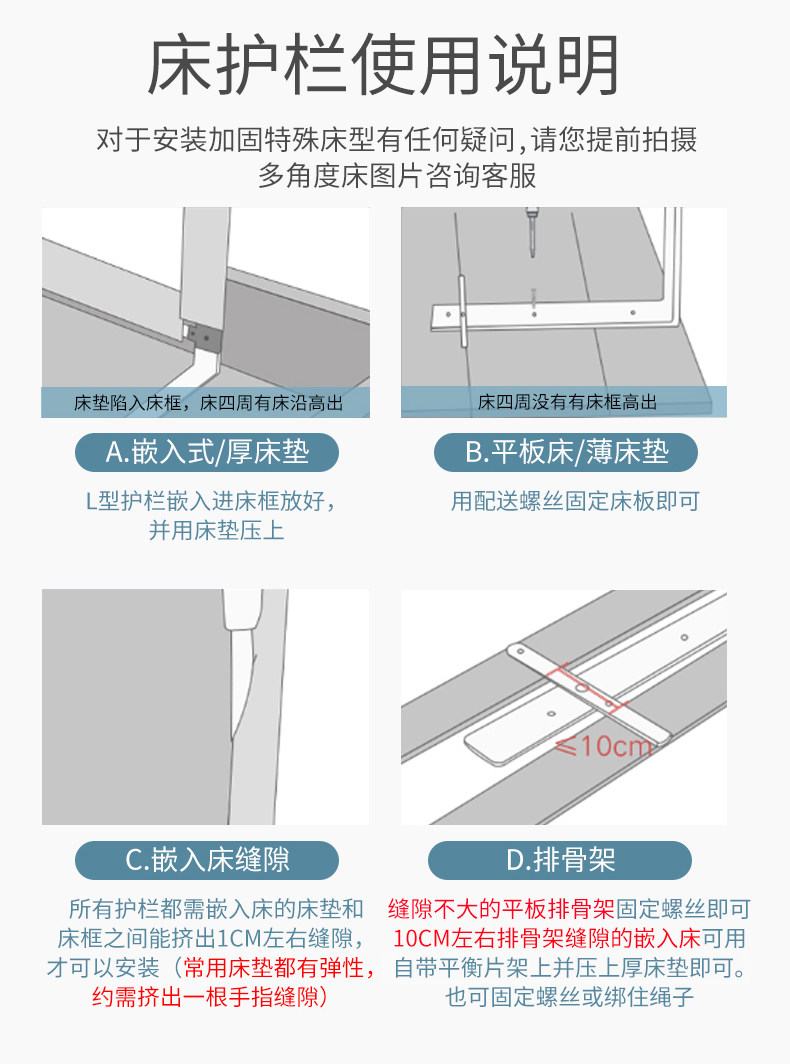 床护栏使用说明

对于安装加固特殊床型有任何疑问，请您提前拍摄多角度床图片咨询客服

床垫陷入床框，床四周有床沿高出

A.嵌入式/厚床垫

L型护栏嵌入进床框放好，并用床垫压上

床四周没有有床框高出

B.平板床/薄床垫

用配送螺丝固定床板即可

C.嵌入床缝隙

所有护栏都需嵌入床的床垫和床框之间能挤出1CM左右缝隙，才可以安装（常用床垫都有弹性，约需挤出一根手指缝隙）

≤10cm

D.排骨架

缝隙不大的平板排骨架固定螺丝即可 10CM左右排骨架缝隙的嵌入床可用自带平衡片架上并压上厚床垫即可。也可固定螺丝或绑住绳子